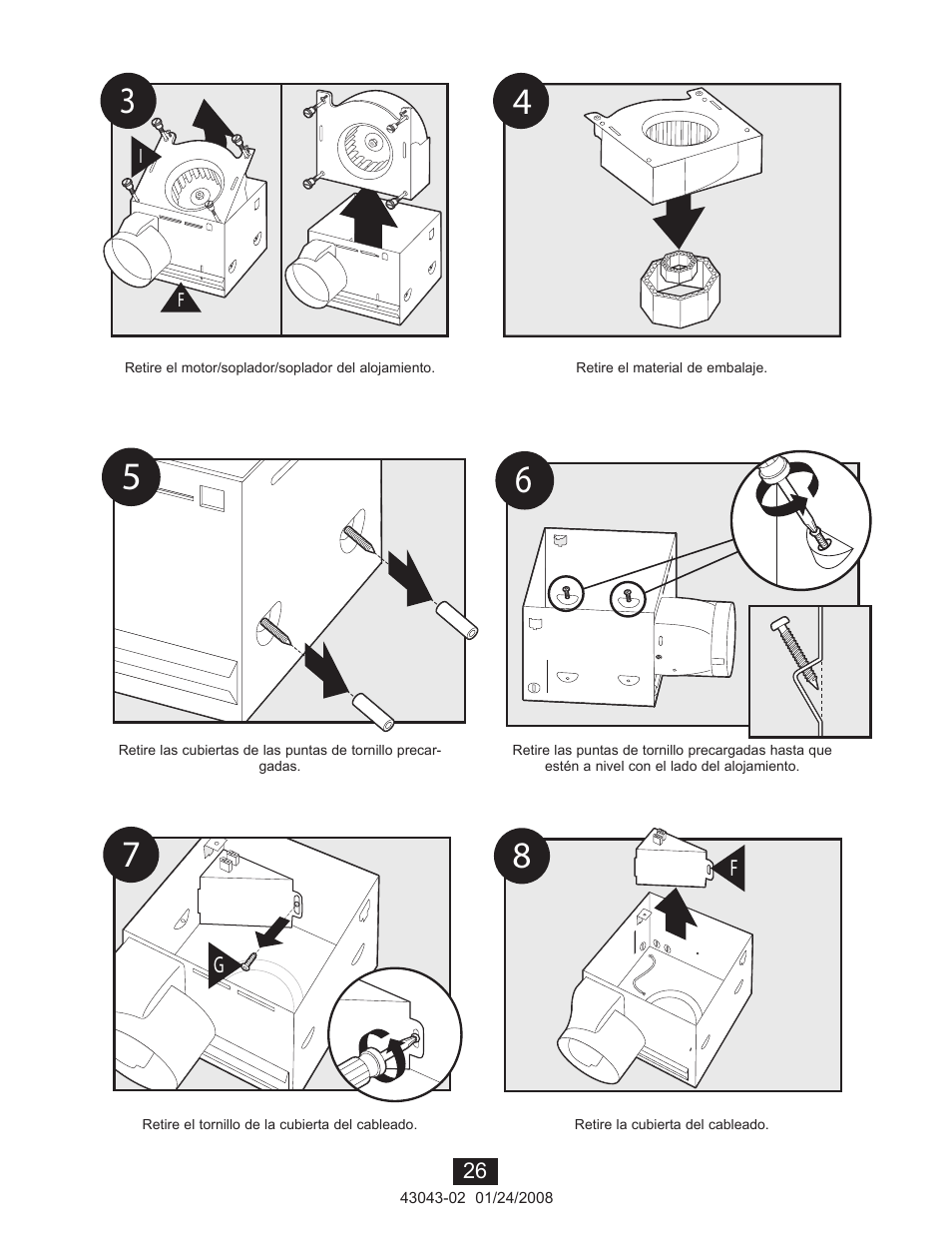 3

I

F

Retire el motor/soplador/soplador del alojamiento.

4

Retire el material de embalaje.

5

Retire las cubiertas de las puntas de tornillo precargadas.

6

Retire las puntas de tornillo precargadas hasta que estén a nivel con el lado del alojamiento.

7

G

Retire el tornillo de la cubierta del cableado.

8

F

Retire la cubierta del cableado.

26

43043-02 01/24/2008