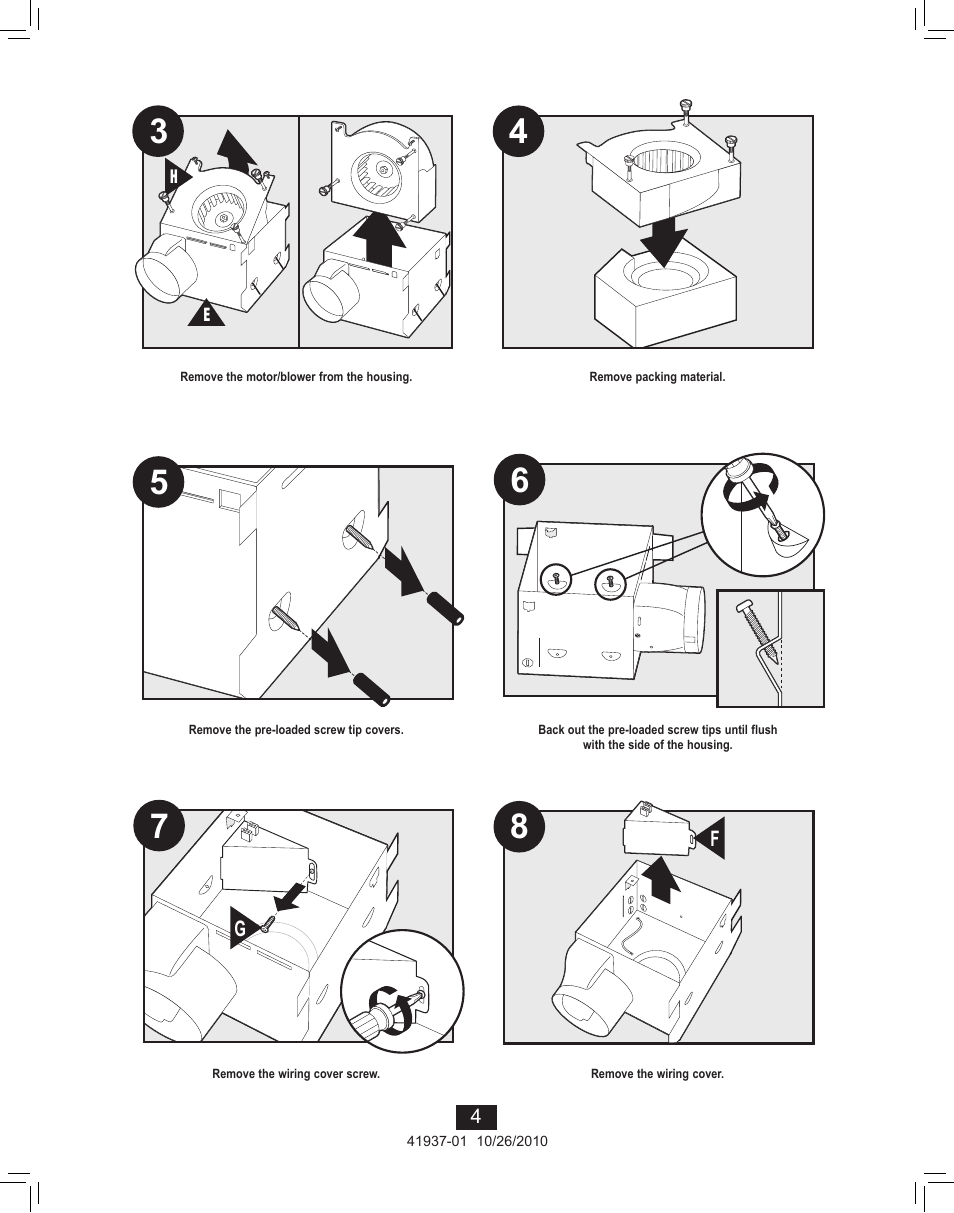 3

H

E

Remove the motor/blower from the housing.

4

Remove packing material.

5

Remove the pre-loaded screw tip covers.

6

Back out the pre-loaded screw tips until flush with the side of the housing.

7

G

Remove the wiring cover screw.

8

F

Remove the wiring cover.

4

41937-01 10/26/2010