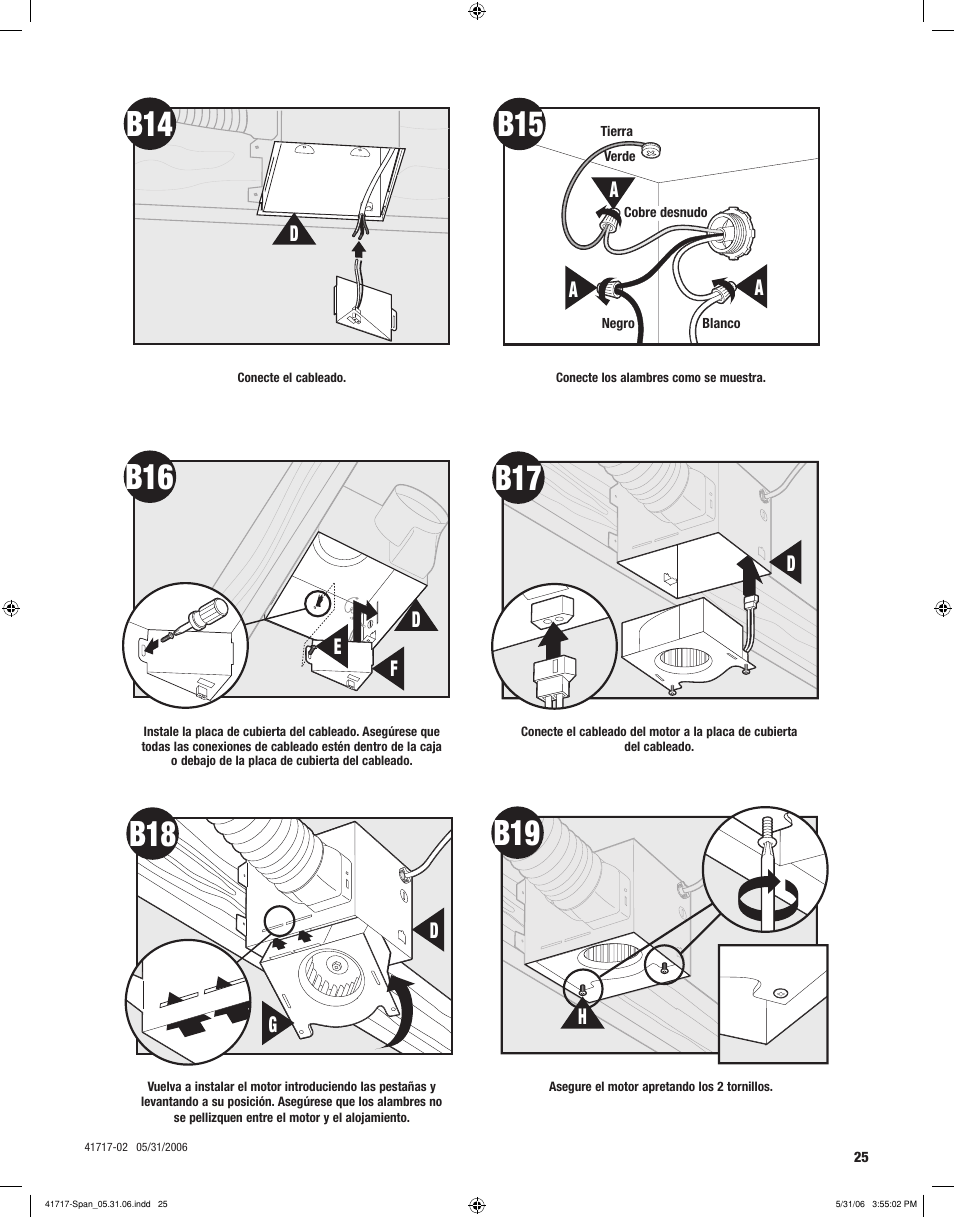 B14

D

Conecte el cableado.

B15

Tierra

Verde

A

Cobre desnudo

A

A

Negro

Blanco

Conecte los alambres como se muestra.

B16

D

E

F

Instale la placa de cubierta del cableado. Asegúrese que todas las conexiones de cableado estén dentro de la caja o debajo de la placa de cubierta del cableado.

B17

D

Conecte el cableado del motor a la placa de cubierta del cableado.

B18

D

G

Vuelva a instalar el motor introduciendo las pestañas y levantando a su posición. Asegúrese que los alambres no se pellizquen entre el motor y el alojamiento.

B19

H

Asegure el motor apretando los 2 tornillos.

41717-02 05/31/2006

25

41717-Span_05.31.06.indd 25

5/31/06 3:55:02 PM