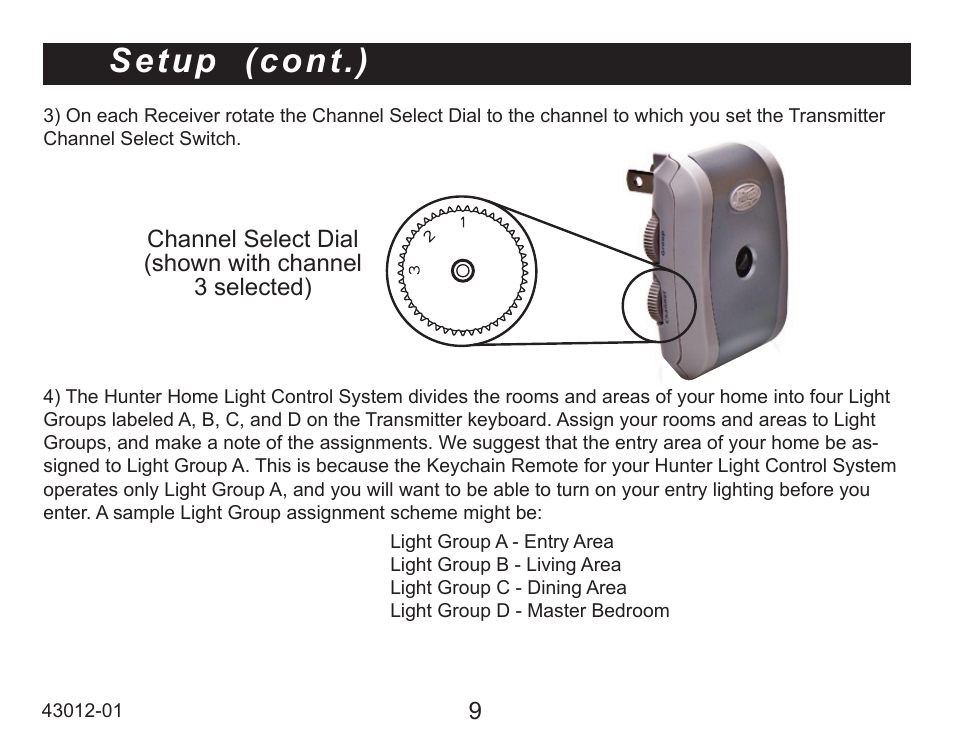 Setup (cont.)

3) On each Receiver rotate the Channel Select Dial to the channel to which you set the Transmitter Channel Select Switch.

Channel Select Dial (shown with channel 3 selected)

1
2
3

4) The Hunter Home Light Control System divides the rooms and areas of your home into four Light Groups labeled A, B, C, and D on the Transmitter keyboard. Assign your rooms and areas to Light Groups, and make a note of the assignments. We suggest that the entry area of your home be assigned to Light Group A. This is because the Keychain Remote for your Hunter Light Control System operates only Light Group A, and you will want to be able to turn on your entry lighting before you enter. A sample Light Group assignment scheme might be:

Light Group A - Entry Area
Light Group B - Living Area
Light Group C - Dining Area
Light Group D - Master Bedroom

43012-01

9