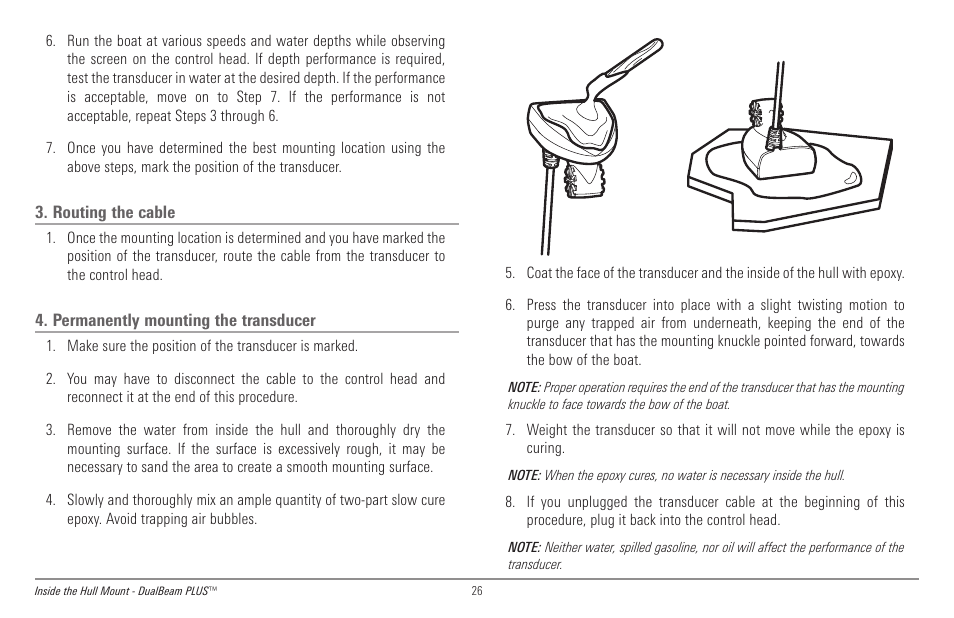 6. Run the boat at various speeds and water depths while observing the screen on the control head. If depth performance is required, test the transducer in water at the desired depth. If the performance is acceptable, move on to Step 7. If the performance is not acceptable, repeat Steps 3 through 6.

7. Once you have determined the best mounting location using the above steps, mark the position of the transducer.

3. Routing the cable

1. Once the mounting location is determined and you have marked the position of the transducer, route the cable from the transducer to the control head.

4. Permanently mounting the transducer

1. Make sure the position of the transducer is marked.

2. You may have to disconnect the cable to the control head and reconnect it at the end of this procedure.

3. Remove the water from inside the hull and thoroughly dry the mounting surface. If the surface is excessively rough, it may be necessary to sand the area to create a smooth mounting surface.

4. Slowly and thoroughly mix an ample quantity of two-part slow cure epoxy. Avoid trapping air bubbles.

5. Coat the face of the transducer and the inside of the hull with epoxy.

6. Press the transducer into place with a slight twisting motion to purge any trapped air from underneath, keeping the end of the transducer that has the mounting knuckle pointed forward, towards the bow of the boat.

NOTE: Proper operation requires the end of the transducer that has the mounting knuckle to face towards the bow of the boat.

7. Weight the transducer so that it will not move while the epoxy is curing.

NOTE: When the epoxy cures, no water is necessary inside the hull.

8. If you unplugged the transducer cable at the beginning of this procedure, plug it back into the control head.

NOTE: Neither water, spilled gasoline, nor oil will affect the performance of the transducer.

Inside the Hull Mount - DualBeam PLUS™

26