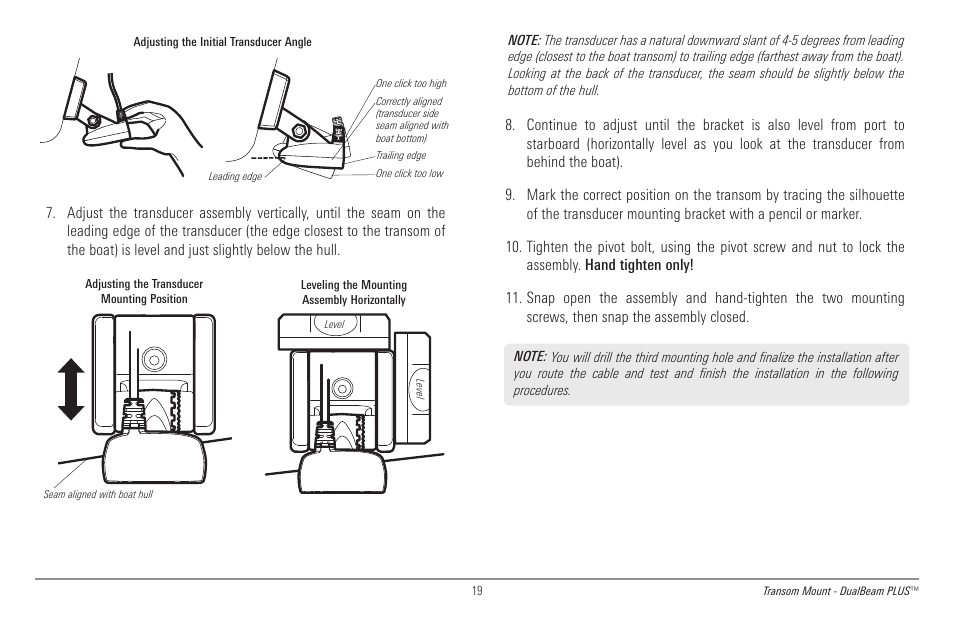 Adjusting the Initial Transducer Angle

One click too high
Correctly aligned (transducer side seam aligned with boat bottom)
Trailing edge
One click too low
Leading edge

7. Adjust the transducer assembly vertically, until the seam on the leading edge of the transducer (the edge closest to the transom of the boat) is level and just slightly below the hull.

Adjusting the Transducer Mounting Position

Leveling the Mounting Assembly Horizontally

Level

Level

Seam aligned with boat hull

NOTE: The transducer has a natural downward slant of 4-5 degrees from leading edge (closest to the boat transom) to trailing edge (farthest away from the boat). Looking at the back of the transducer, the seam should be slightly below the bottom of the hull.

8. Continue to adjust until the bracket is also level from port to starboard (horizontally level as you look at the transducer from behind the boat).

9. Mark the correct position on the transom by tracing the silhouette of the transducer mounting bracket with a pencil or marker.

10. Tighten the pivot bolt, using the pivot screw and nut to lock the assembly. Hand tighten only!

11. Snap open the assembly and hand-tighten the two mounting screws, then snap the assembly closed.

NOTE: You will drill the third mounting hole and finalize the installation after you route the cable and test and finish the installation in the following procedures.

19

Transom Mount - DualBeam PLUS™