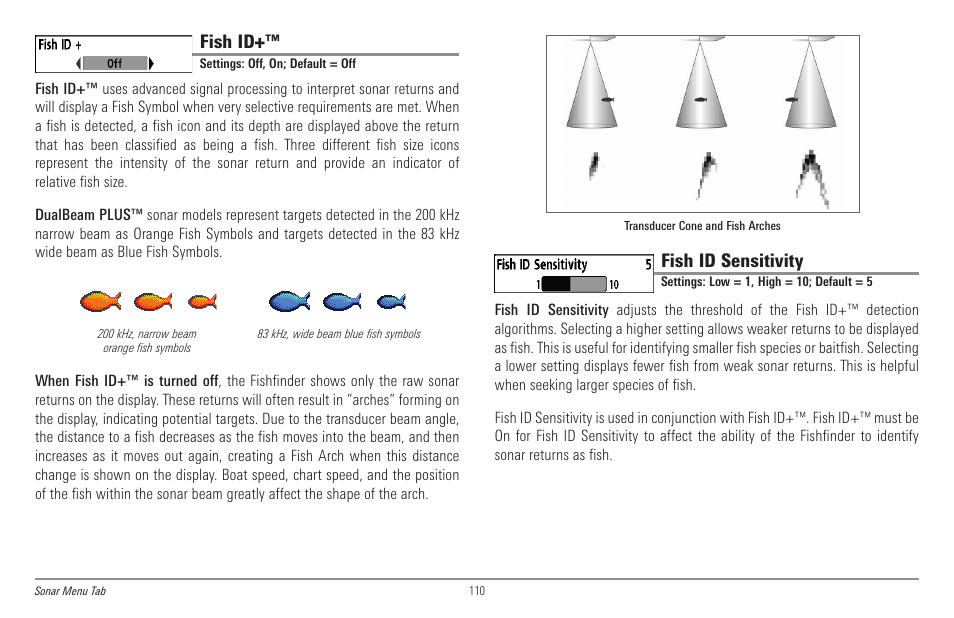 Fish ID +
Off

Fish ID+™

Settings: Off, On; Default = Off

Fish ID+™ uses advanced signal processing to interpret sonar returns and will display a Fish Symbol when very selective requirements are met. When a fish is detected, a fish icon and its depth are displayed above the return that has been classified as being a fish. Three different fish size icons represent the intensity of the sonar return and provide an indicator of relative fish size.

DualBeam PLUS™ sonar models represent targets detected in the 200 kHz narrow beam as Orange Fish Symbols and targets detected in the 83 kHz wide beam as Blue Fish Symbols.

200 kHz, narrow beam orange fish symbols

83 kHz, wide beam blue fish symbols

When Fish ID+™ is turned off, the Fishfinder shows only the raw sonar returns on the display. These returns will often result in "arches" forming on the display, indicating potential targets. Due to the transducer beam angle, the distance to a fish decreases as the fish moves into the beam, and then increases as it moves out again, creating a Fish Arch when this distance change is shown on the display. Boat speed, chart speed, and the position of the fish within the sonar beam greatly affect the shape of the arch.

Transducer Cone and Fish Arches

Fish ID Sensitivity 5
1 10

Fish ID Sensitivity

Settings: Low = 1, High = 10; Default = 5

Fish ID Sensitivity adjusts the threshold of the Fish ID+™ detection algorithms. Selecting a higher setting allows weaker returns to be displayed as fish. This is useful for identifying smaller fish species or baitfish. Selecting a lower setting displays fewer fish from weak sonar returns. This is helpful when seeking larger species of fish.

Fish ID Sensitivity is used in conjunction with Fish ID+™. Fish ID+™ must be On for Fish ID Sensitivity to affect the ability of the Fishfinder to identify sonar returns as fish.

Sonar Menu Tab

110