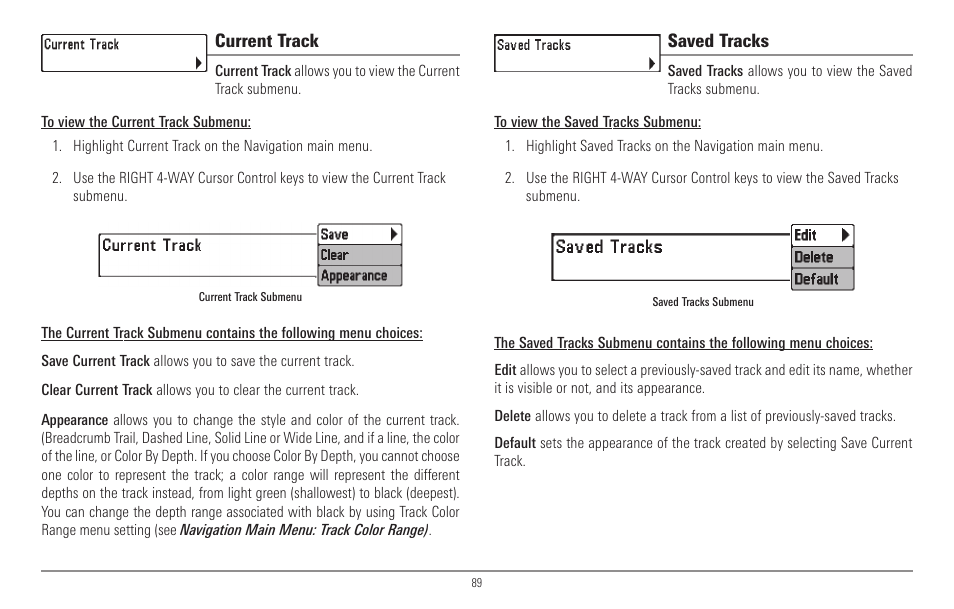 Current Track

Current Track

Current Track allows you to view the Current Track submenu.

To view the Current Track Submenu:

1. Highlight Current Track on the Navigation main menu.

2. Use the RIGHT 4-WAY Cursor Control keys to view the Current Track submenu.

Current Track

Save

Clear

Appearance

Current Track Submenu

The Current Track Submenu contains the following menu choices:

Save Current Track allows you to save the current track.

Clear Current Track allows you to clear the current track.

Appearance allows you to change the style and color of the current track. (Breadcrumb Trail, Dashed Line, Solid Line or Wide Line, and if a line, the color of the line, or Color By Depth. If you choose Color By Depth, you cannot choose one color to represent the track; a color range will represent the different depths on the track instead, from light green (shallowest) to black (deepest). You can change the depth range associated with black by using Track Color Range menu setting (see Navigation Main Menu: Track Color Range).

Saved Tracks

Saved Tracks

Saved Tracks allows you to view the Saved Tracks submenu.

To view the Saved Tracks Submenu:

1. Highlight Saved Tracks on the Navigation main menu.

2. Use the RIGHT 4-WAY Cursor Control keys to view the Saved Tracks submenu.

Saved Tracks

Edit

Delete

Default

Saved Tracks Submenu

The Saved Tracks Submenu contains the following menu choices:

Edit allows you to select a previously-saved track and edit its name, whether it is visible or not, and its appearance.

Delete allows you to delete a track from a list of previously-saved tracks.

Default sets the appearance of the track created by selecting Save Current Track.

89