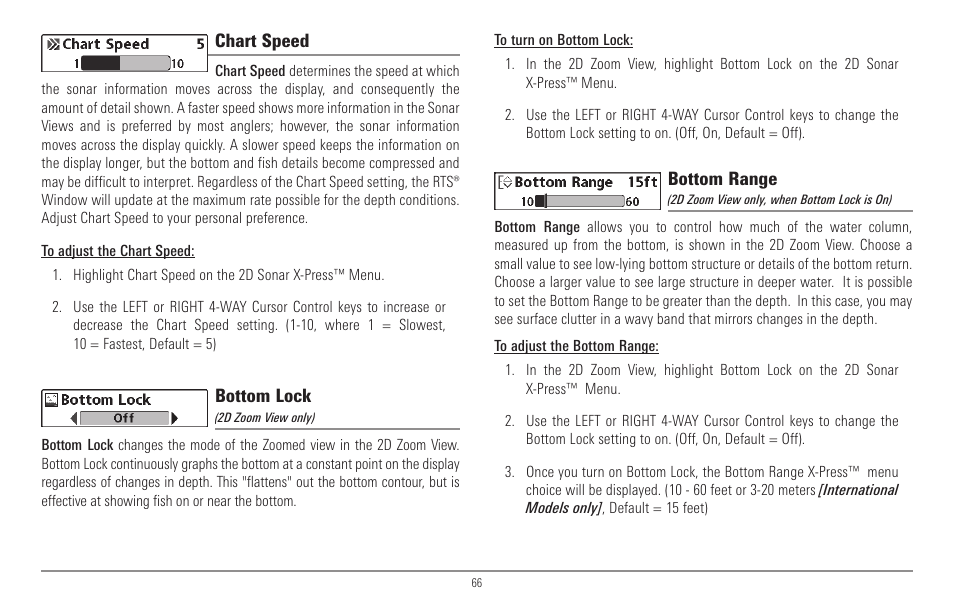 Chart Speed 5
1 10

Chart Speed

Chart Speed determines the speed at which the sonar information moves across the display, and consequently the amount of detail shown. A faster speed shows more information in the Sonar Views and is preferred by most anglers; however, the sonar information moves across the display quickly. A slower speed keeps the information on the display longer, but the bottom and fish details become compressed and may be difficult to interpret. Regardless of the Chart Speed setting, the RTS® Window will update at the maximum rate possible for the depth conditions. Adjust Chart Speed to your personal preference.

To adjust the Chart Speed:

1. Highlight Chart Speed on the 2D Sonar X-Press™ Menu.

2. Use the LEFT or RIGHT 4-WAY Cursor Control keys to increase or decrease the Chart Speed setting. (1-10, where 1 = Slowest, 10 = Fastest, Default = 5)

Bottom Lock
Off

Bottom Lock

(2D Zoom View only)

Bottom Lock changes the mode of the Zoomed view in the 2D Zoom View. Bottom Lock continuously graphs the bottom at a constant point on the display regardless of changes in depth. This "flattens" out the bottom contour, but is effective at showing fish on or near the bottom.

To turn on Bottom Lock:

1. In the 2D Zoom View, highlight Bottom Lock on the 2D Sonar X-Press™ Menu.

2. Use the LEFT or RIGHT 4-WAY Cursor Control keys to change the Bottom Lock setting to on. (Off, On, Default = Off).

Bottom Range 15ft
10 60

Bottom Range

(2D Zoom View only, when Bottom Lock is On)

Bottom Range allows you to control how much of the water column, measured up from the bottom, is shown in the 2D Zoom View. Choose a small value to see low-lying bottom structure or details of the bottom return. Choose a larger value to see large structure in deeper water. It is possible to set the Bottom Range to be greater than the depth. In this case, you may see surface clutter in a wavy band that mirrors changes in the depth.

To adjust the Bottom Range:

1. In the 2D Zoom View, highlight Bottom Lock on the 2D Sonar X-Press™ Menu.

2. Use the LEFT or RIGHT 4-WAY Cursor Control keys to change the Bottom Lock setting to on. (Off, On, Default = Off).

3. Once you turn on Bottom Lock, the Bottom Range X-Press™ menu choice will be displayed. (10 - 60 feet or 3-20 meters [International Models only], Default = 15 feet)

66