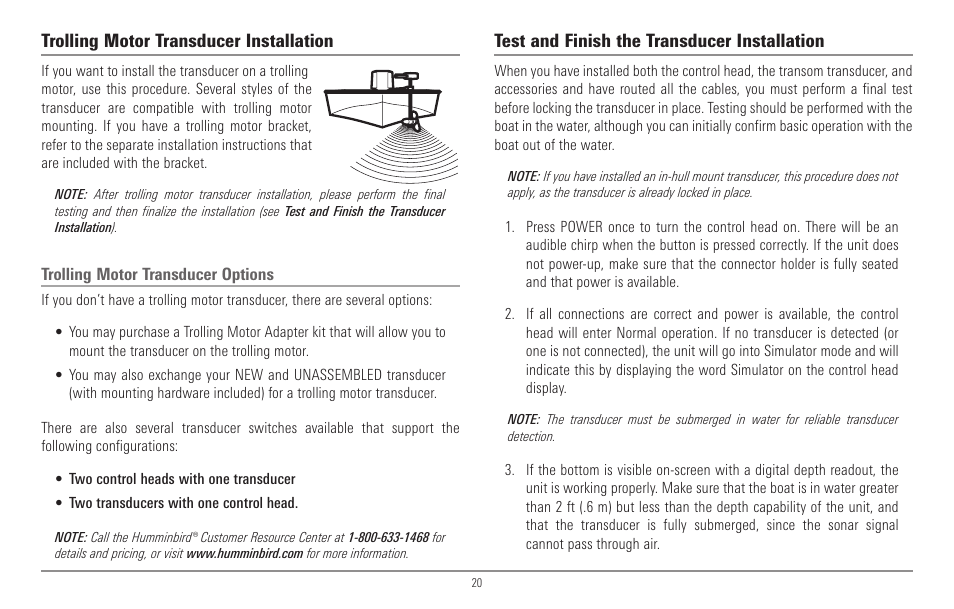 Trolling Motor Transducer Installation

If you want to install the transducer on a trolling motor, use this procedure. Several styles of the transducer are compatible with trolling motor mounting. If you have a trolling motor bracket, refer to the separate installation instructions that are included with the bracket.

NOTE: After trolling motor transducer installation, please perform the final testing and then finalize the installation (see Test and Finish the Transducer Installation).

Trolling Motor Transducer Options

If you don't have a trolling motor transducer, there are several options:

• You may purchase a Trolling Motor Adapter kit that will allow you to mount the transducer on the trolling motor.

• You may also exchange your NEW and UNASSEMBLED transducer (with mounting hardware included) for a trolling motor transducer.

There are also several transducer switches available that support the following configurations:

• Two control heads with one transducer

• Two transducers with one control head.

NOTE: Call the Humminbird® Customer Resource Center at 1-800-633-1468 for details and pricing, or visit www.humminbird.com for more information.

Test and Finish the Transducer Installation

When you have installed both the control head, the transom transducer, and accessories and have routed all the cables, you must perform a final test before locking the transducer in place. Testing should be performed with the boat in the water, although you can initially confirm basic operation with the boat out of the water.

NOTE: If you have installed an in-hull mount transducer, this procedure does not apply, as the transducer is already locked in place.

1. Press POWER once to turn the control head on. There will be an audible chirp when the button is pressed correctly. If the unit does not power-up, make sure that the connector holder is fully seated and that power is available.

2. If all connections are correct and power is available, the control head will enter Normal operation. If no transducer is detected (or one is not connected), the unit will go into Simulator mode and will indicate this by displaying the word Simulator on the control head display.

NOTE: The transducer must be submerged in water for reliable transducer detection.

3. If the bottom is visible on-screen with a digital depth readout, the unit is working properly. Make sure that the boat is in water greater than 2 ft (.6 m) but less than the depth capability of the unit, and that the transducer is fully submerged, since the sonar signal cannot pass through air.

20