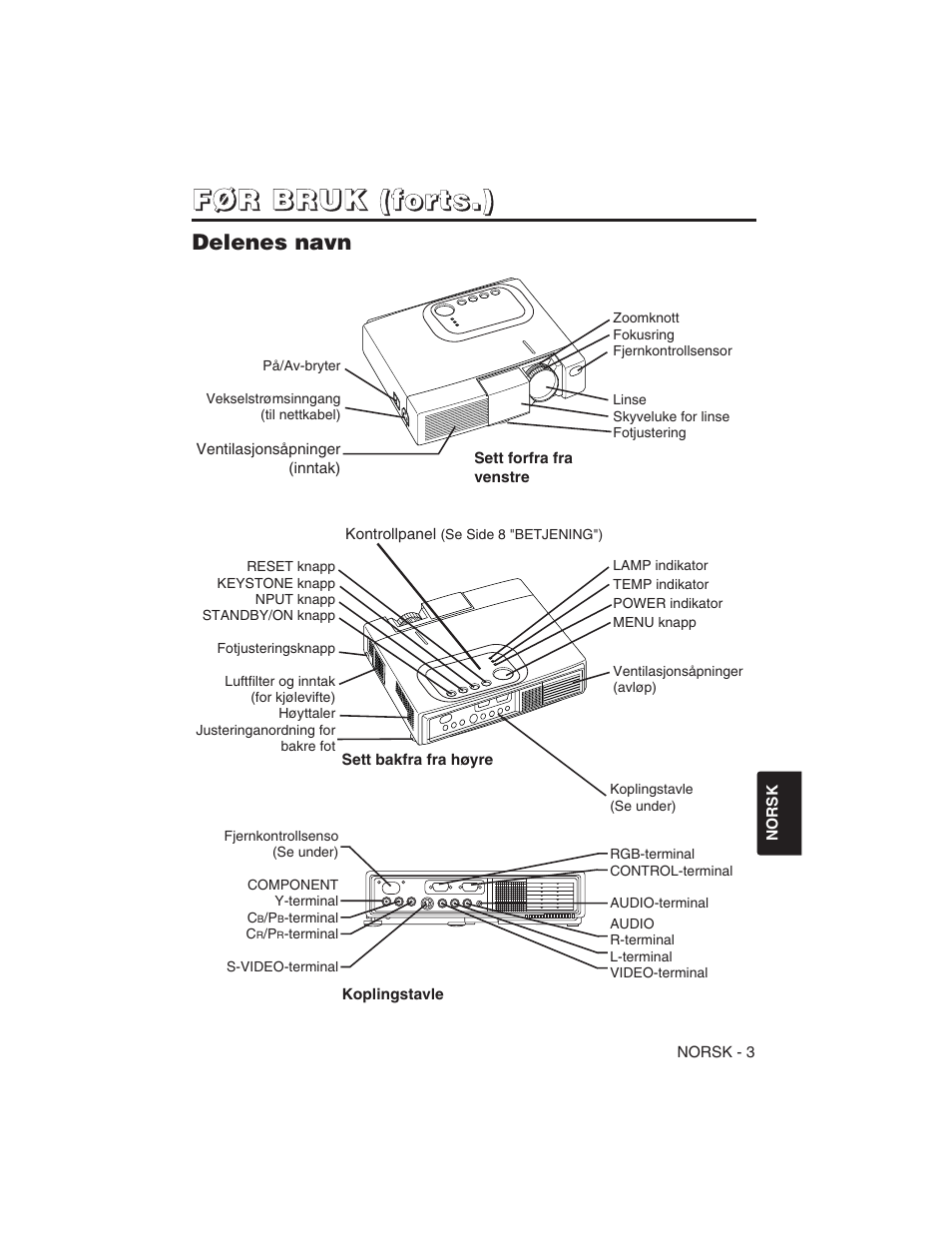 FØR BRUK (forts.)

Delenes navn

På/Av-bryter

Vekselstrømsinngang (til nettkabel)

Ventilasjonsåpninger (inntak)

Zoomknott
Fokusring
Fjernkontrollsensor

Linse
Skyveluke for linse
Fotjustering

Sett forfra fra venstre

Kontrollpanel (Se Side 8 "BETJENING")

RESET knapp
KEYSTONE knapp
NPUT knapp
STANDBY/ON knapp

Fotjusteringsknapp

Luftfilter og inntak (for kjølevifte)
Høyttaler
Justeringanordning for bakre fot

LAMP indikator
TEMP indikator
POWER indikator
MENU knapp

Ventilasjonsåpninger (avløp)

Sett bakfra fra høyre

Koplingstavle (Se under)

Fjernkontrollsenso (Se under)

COMPONENT
Y-terminal
$C_B/P_B$-terminal
$C_R/P_R$-terminal

S-VIDEO-terminal

RGB-terminal
CONTROL-terminal

AUDIO-terminal

AUDIO
R-terminal
L-terminal
VIDEO-terminal

Koplingstavle

NORSK

NORSK - 3