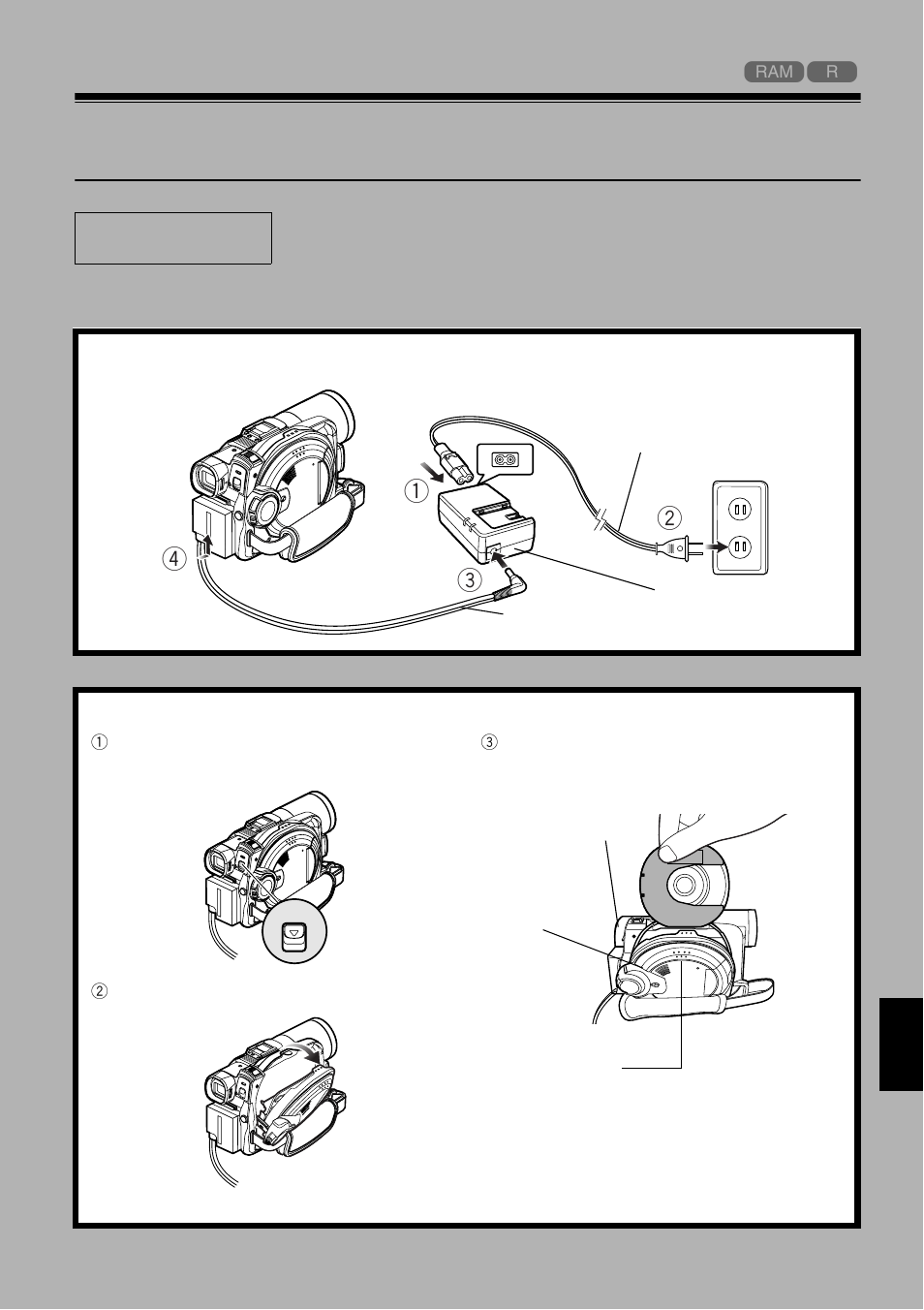 RAM R

①

②

③

④

①

③

②