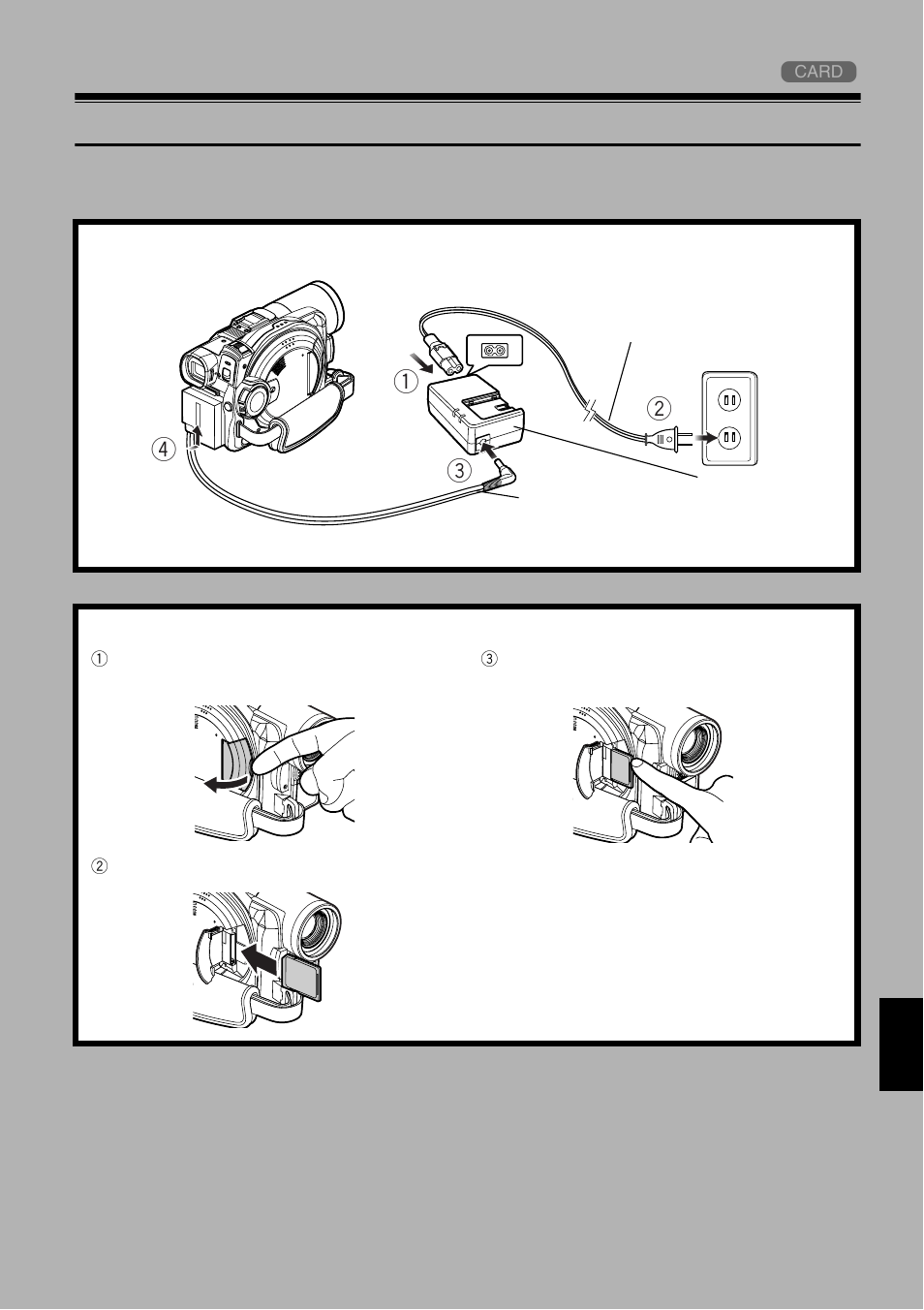 CARD

①

②

③

④

①

③

②