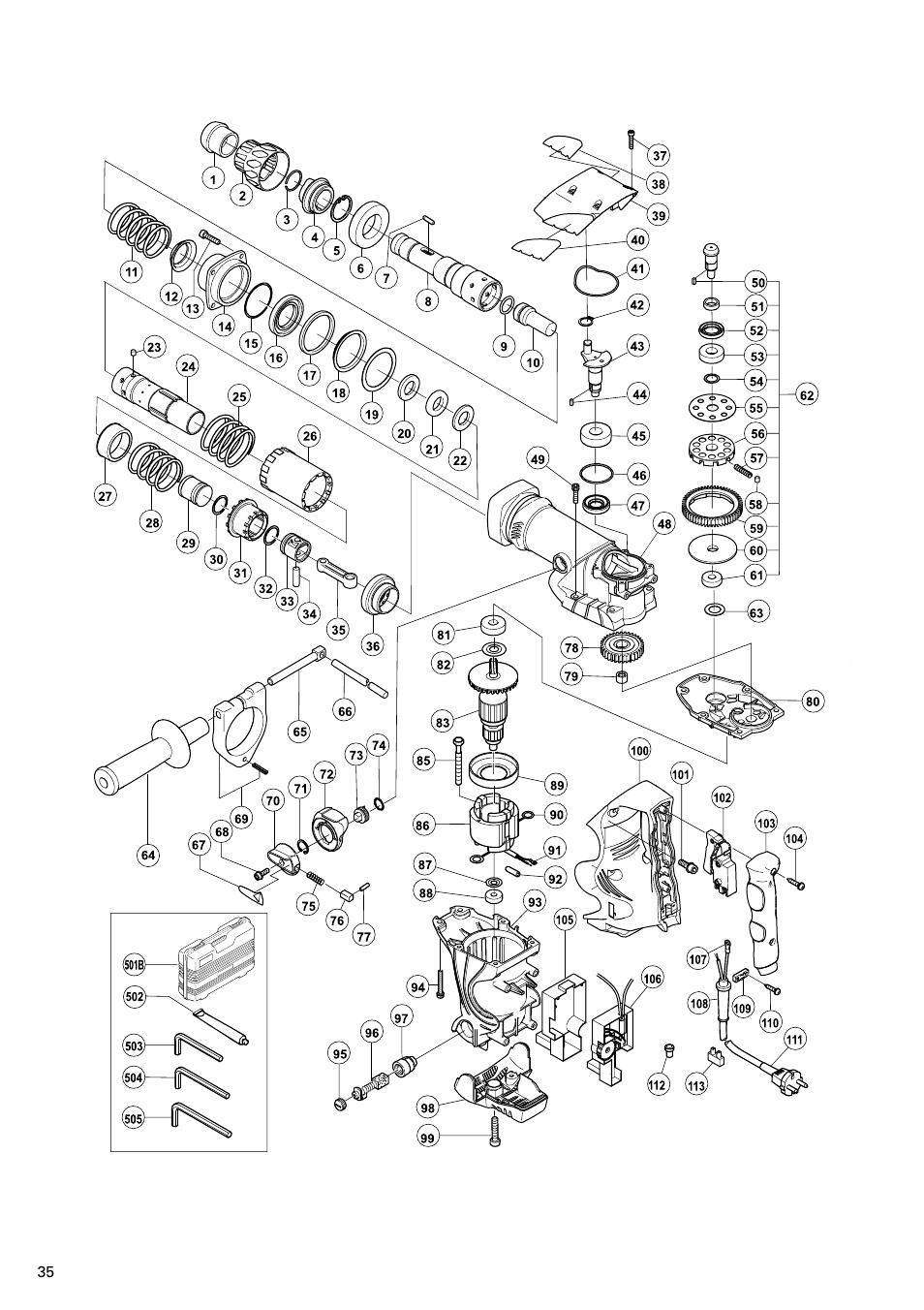 1
2
3
4
5
6
7
8
9
10
11
12
13
14
15
16
17
18
19
20
21
22
23
24
25
26
27
28
29
30
31
32
33
34
35
36
37
38
39
40
41
42
43
44
45
46
47
48
49
50
51
52
53
54
55
56
57
58
59
60
61
62
63
64
65
66
67
68
69
70
71
72
73
74
75
76
77
78
79
80
81
82
83
85
86
87
88
89
90
91
92
93
94
95
96
97
98
99
100
101
102
103
104
105
106
107
108
109
110
111
112
113
501B
502
503
504
505

35