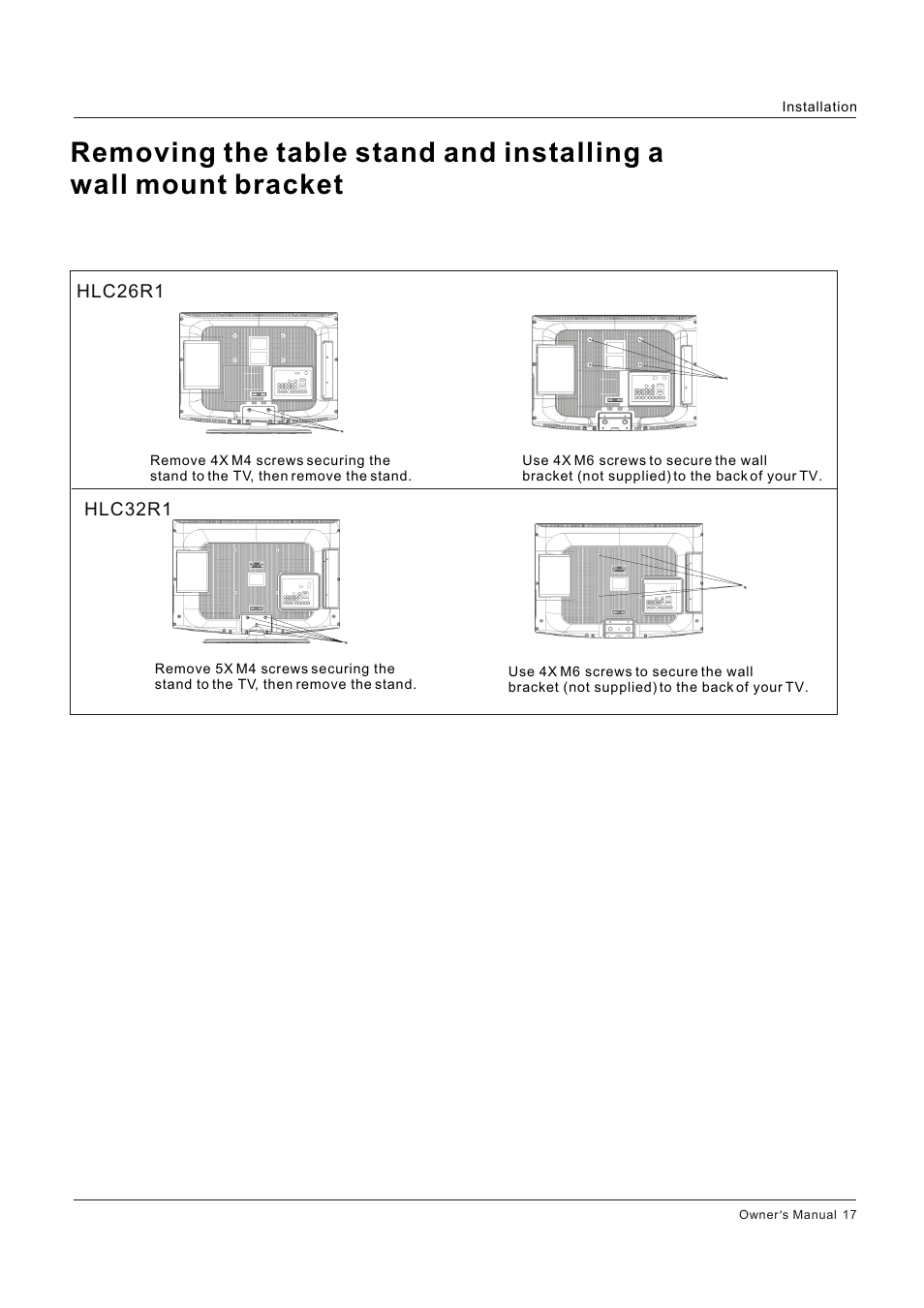 Installation

Removing the table stand and installing a wall mount bracket

HLC26R1

Remove 4X M4 screws securing the stand to the TV, then remove the stand.

Use 4X M6 screws to secure the wall bracket (not supplied) to the back of your TV.

HLC32R1

Remove 5X M4 screws securing the stand to the TV, then remove the stand.

Use 4X M6 screws to secure the wall bracket (not supplied) to the back of your TV.

Owner's Manual 17