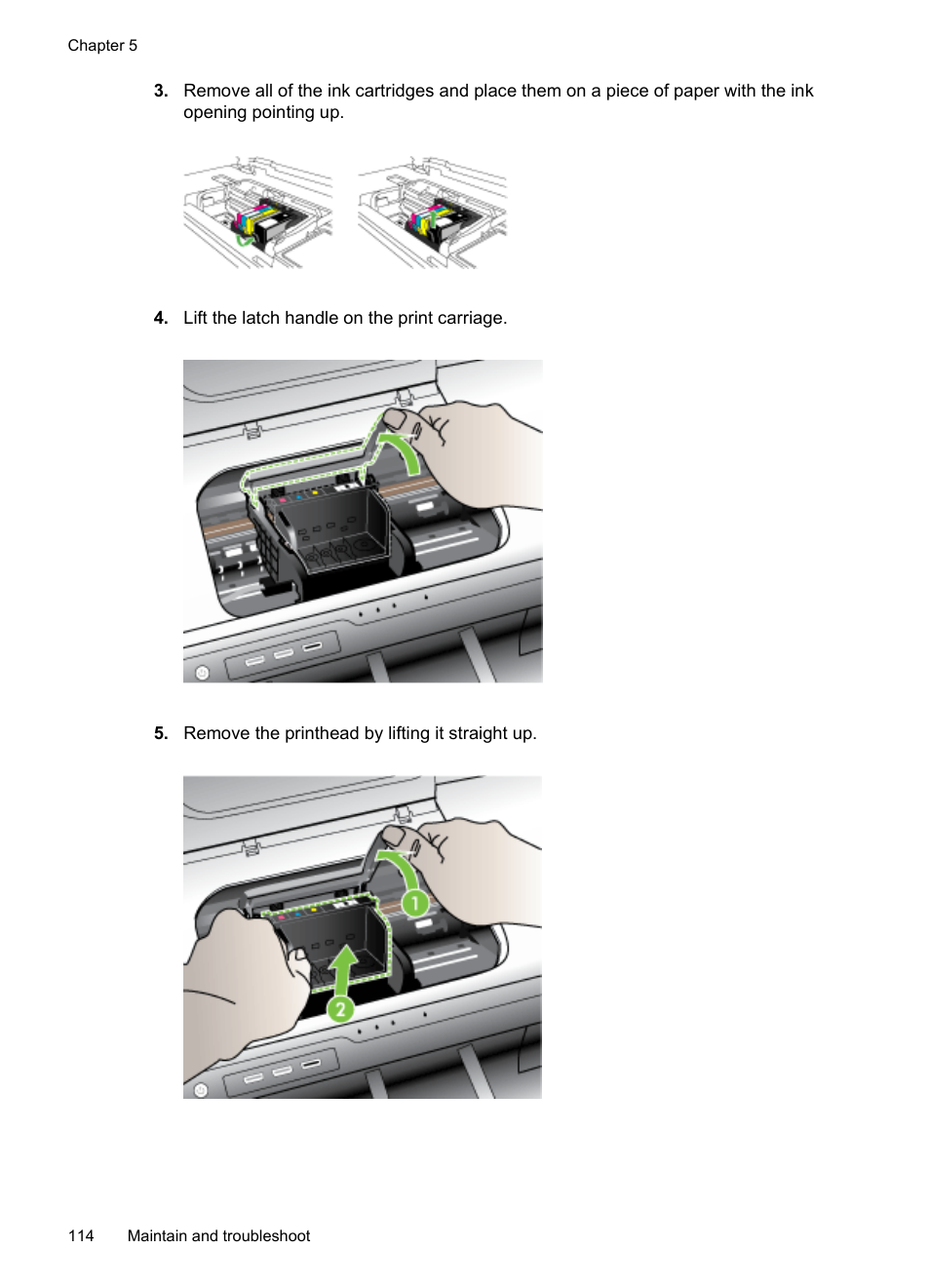 Chapter 5

3. Remove all of the ink cartridges and place them on a piece of paper with the ink opening pointing up.

4. Lift the latch handle on the print carriage.

5. Remove the printhead by lifting it straight up.

1

2

114 Maintain and troubleshoot