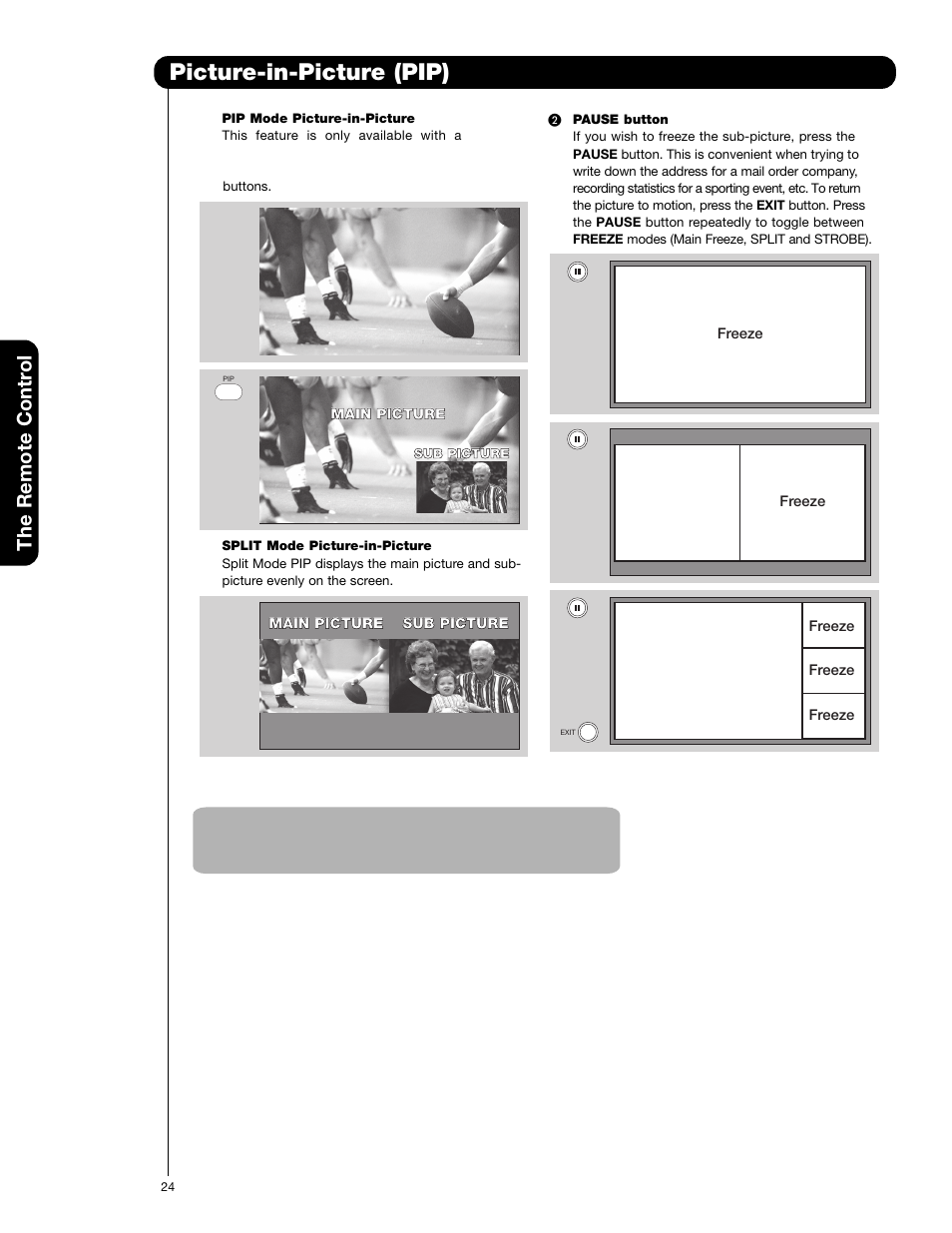 Picture-in-Picture (PIP)

The Remote Control

PIP Mode Picture-in-Picture
This feature is only available with a

buttons.

PIP

MAIN PICTURE

SUB PICTURE

SPLIT Mode Picture-in-Picture
Split Mode PIP displays the main picture and sub-picture evenly on the screen.

MAIN PICTURE SUB PICTURE

❷ PAUSE button
If you wish to freeze the sub-picture, press the PAUSE button. This is convenient when trying to write down the address for a mail order company, recording statistics for a sporting event, etc. To return the picture to motion, press the EXIT button. Press the PAUSE button repeatedly to toggle between FREEZE modes (Main Freeze, SPLIT and STROBE).

Freeze

Freeze

Freeze

Freeze

Freeze

EXIT

24