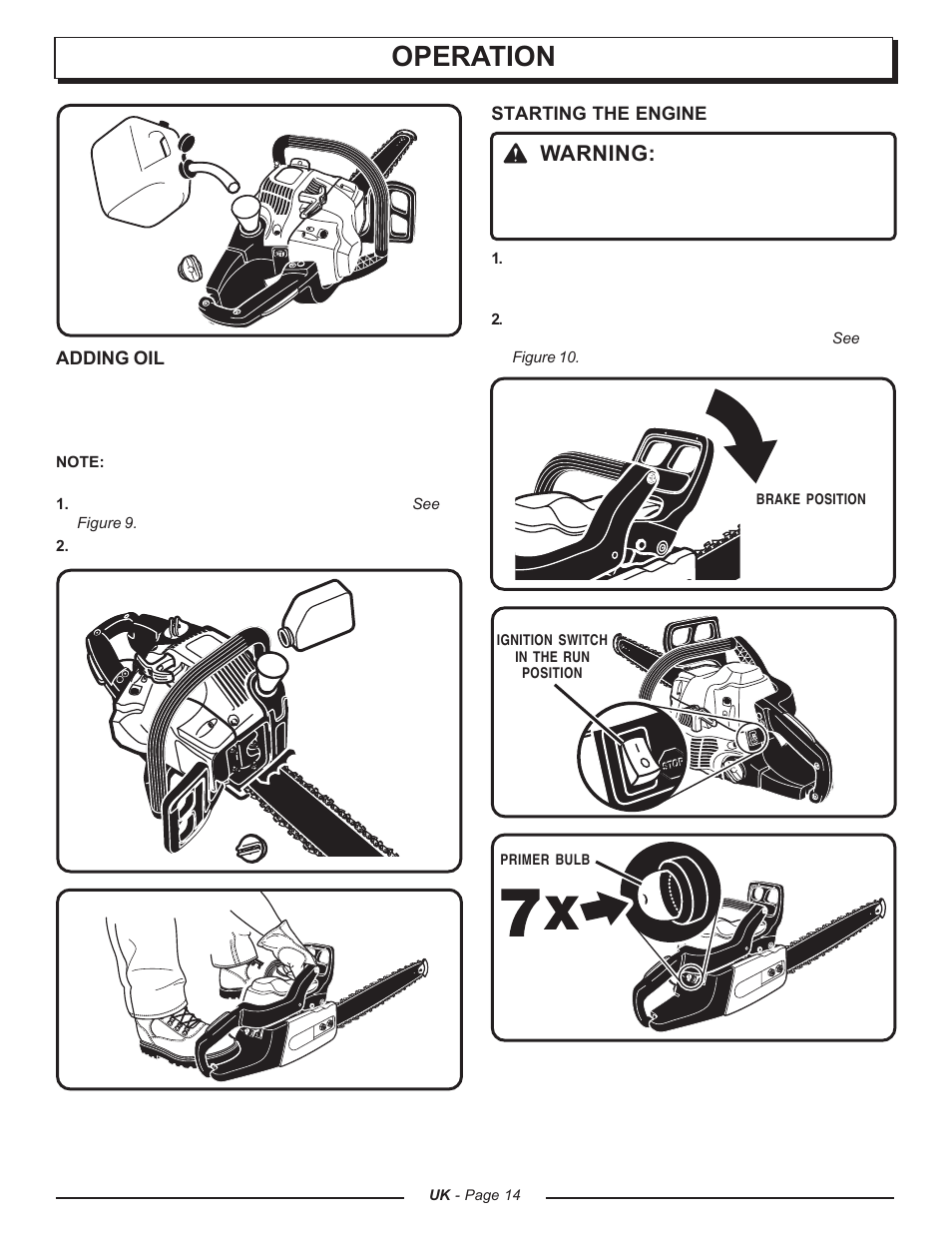 OPERATION

ADDING OIL

NOTE:

1. See Figure 9.

2.

STARTING THE ENGINE

WARNING:

1.

2. See Figure 10.

BRAKE POSITION

IGNITION SWITCH IN THE RUN POSITION

STOP

PRIMER BULB

7x

UK - Page 14