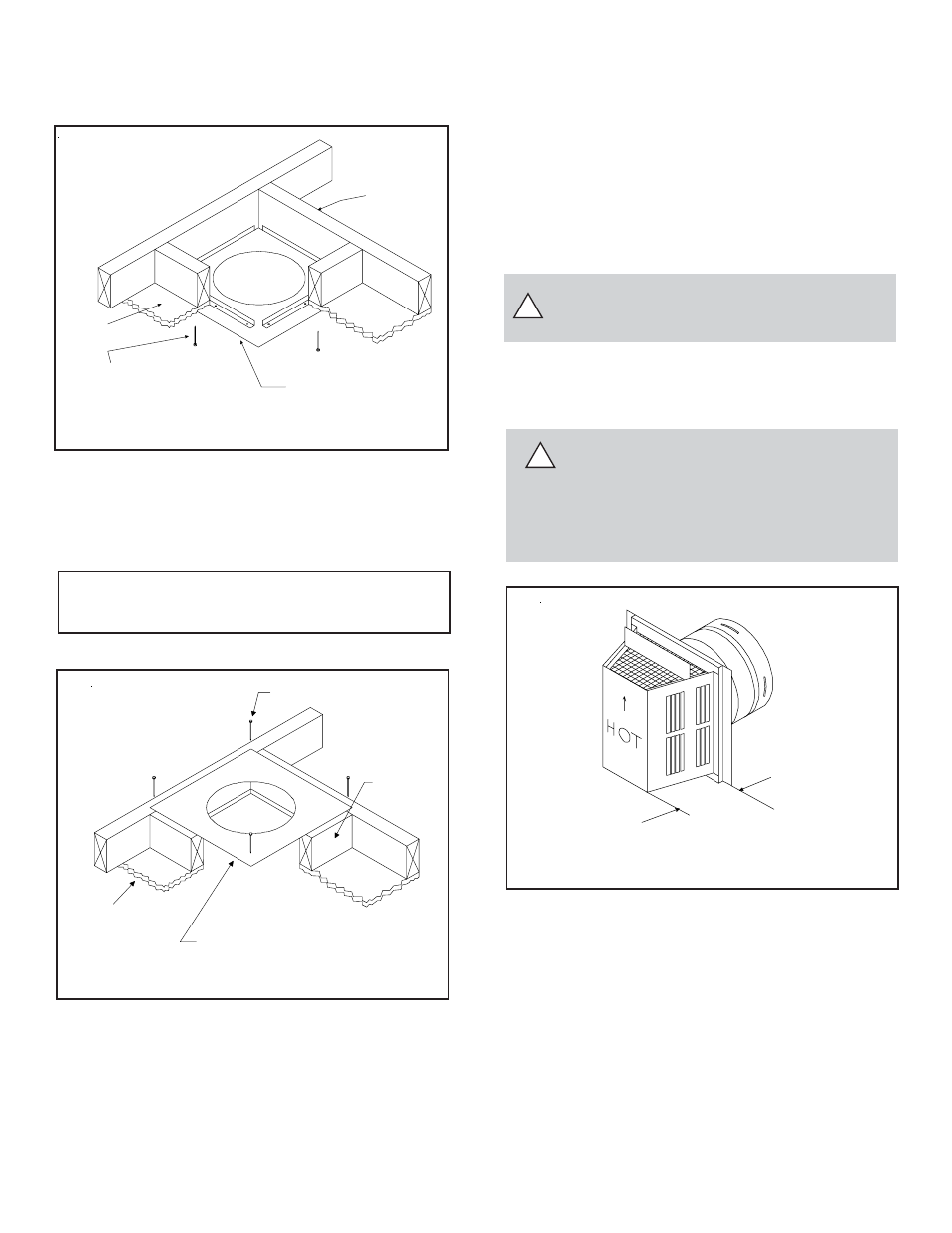 !

!

HOT