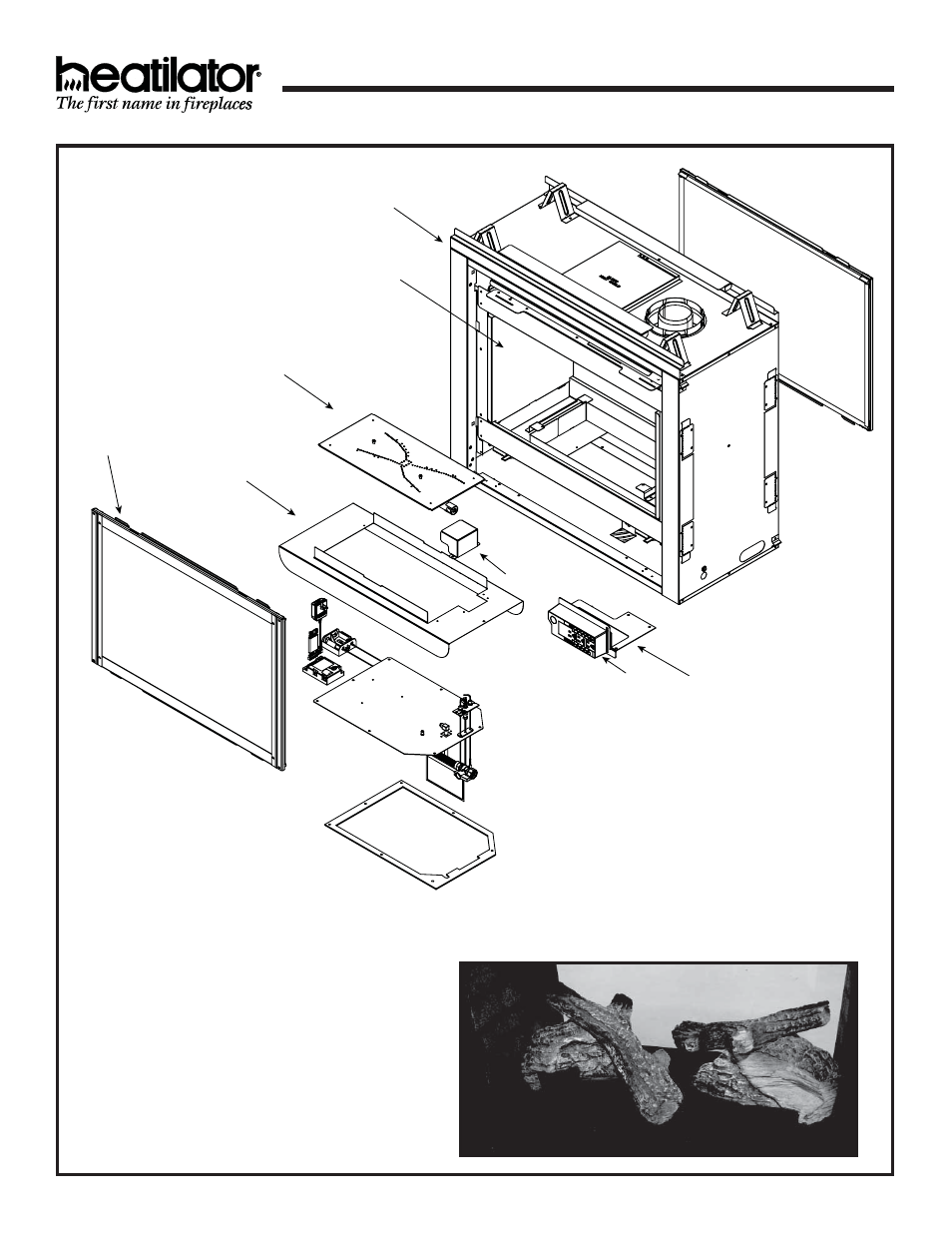 heatilator®
The first name in fireplaces