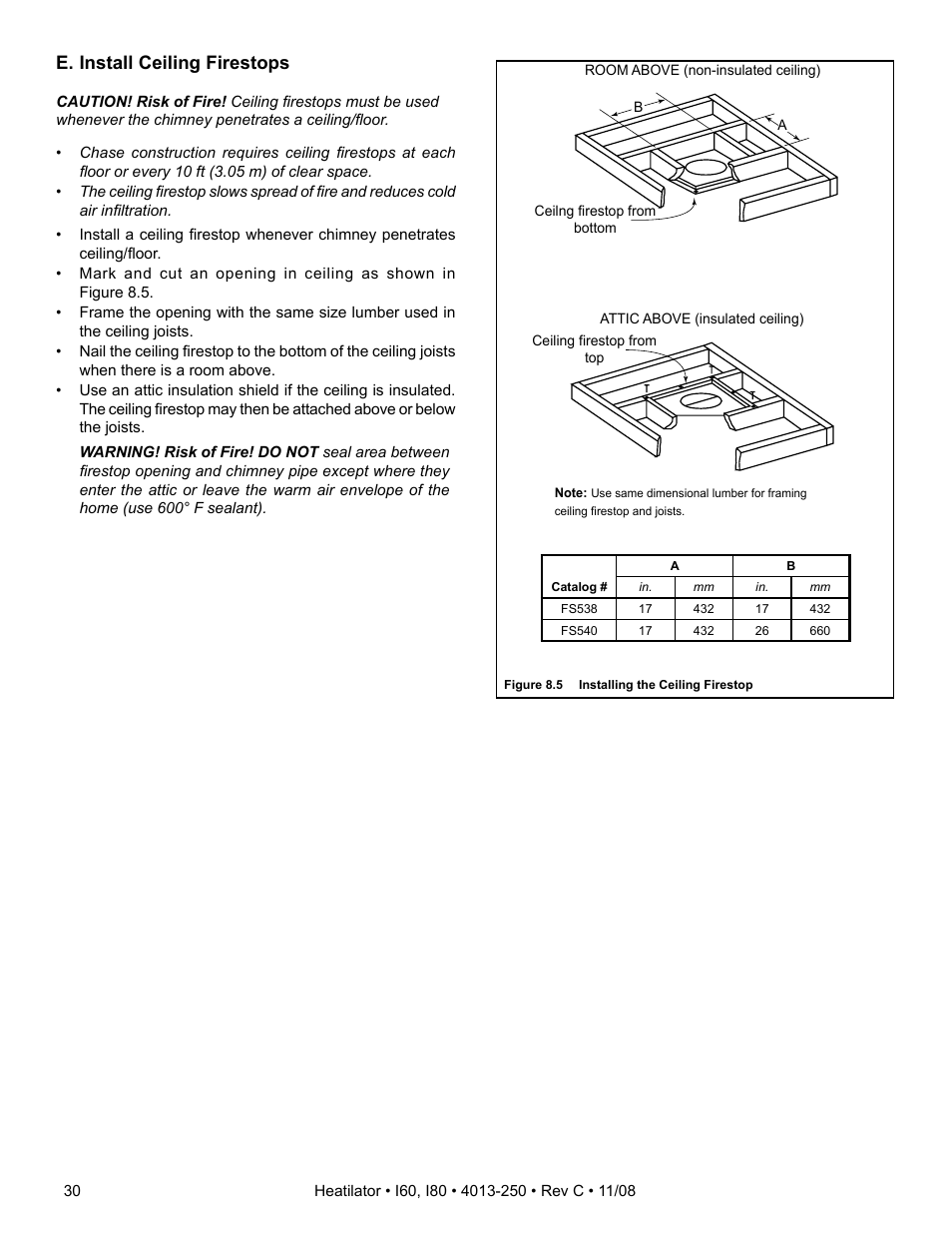 E. Install Ceiling Firestops

CAUTION! Risk of Fire! Ceiling firestops must be used whenever the chimney penetrates a ceiling/floor.

• Chase construction requires ceiling firestops at each floor or every 10 ft (3.05 m) of clear space.
• The ceiling firestop slows spread of fire and reduces cold air infiltration.

• Install a ceiling firestop whenever chimney penetrates ceiling/floor.
• Mark and cut an opening in ceiling as shown in Figure 8.5.
• Frame the opening with the same size lumber used in the ceiling joists.
• Nail the ceiling firestop to the bottom of the ceiling joists when there is a room above.
• Use an attic insulation shield if the ceiling is insulated. The ceiling firestop may then be attached above or below the joists.

WARNING! Risk of Fire! DO NOT seal area between firestop opening and chimney pipe except where they enter the attic or leave the warm air envelope of the home (use 600° F sealant).

ROOM ABOVE (non-insulated ceiling)

B

A

Ceilng firestop from bottom

ATTIC ABOVE (insulated ceiling)

Ceiling firestop from top

Note: Use same dimensional lumber for framing ceiling firestop and joists.

| Catalog # | A in. | A mm | B in. | B mm |
|---|---|---|---|---|
| FS538 | 17 | 432 | 17 | 432 |
| FS540 | 17 | 432 | 26 | 660 |

Figure 8.5 Installing the Ceiling Firestop

30 Heatilator • I60, I80 • 4013-250 • Rev C • 11/08