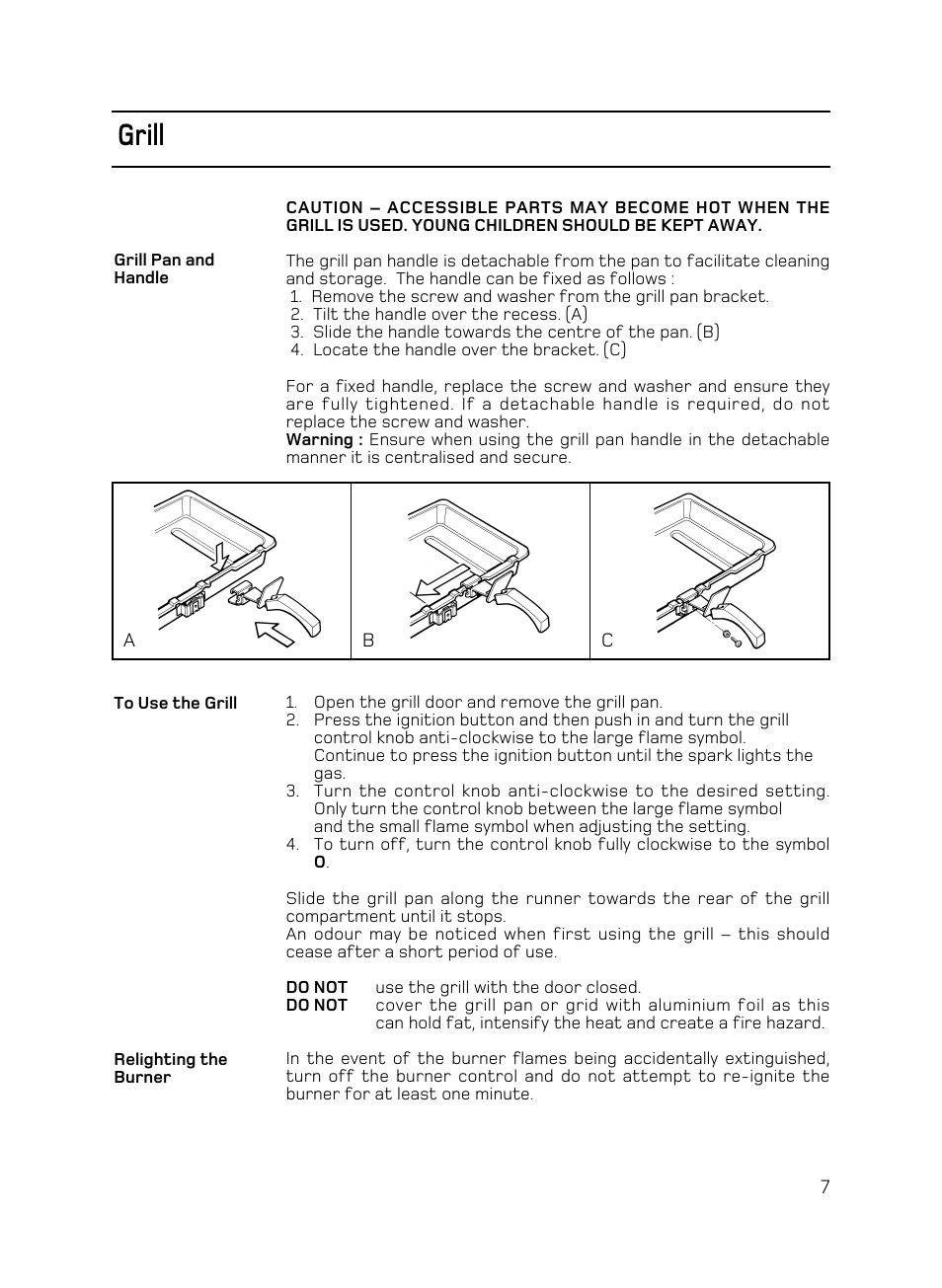 Grill

CAUTION – ACCESSIBLE PARTS MAY BECOME HOT WHEN THE GRILL IS USED. YOUNG CHILDREN SHOULD BE KEPT AWAY.

Grill Pan and Handle

The grill pan handle is detachable from the pan to facilitate cleaning and storage. The handle can be fixed as follows :
1. Remove the screw and washer from the grill pan bracket.
2. Tilt the handle over the recess. (A)
3. Slide the handle towards the centre of the pan. (B)
4. Locate the handle over the bracket. (C)

For a fixed handle, replace the screw and washer and ensure they are fully tightened. If a detachable handle is required, do not replace the screw and washer.
Warning : Ensure when using the grill pan handle in the detachable manner it is centralised and secure.

A B C

To Use the Grill

1. Open the grill door and remove the grill pan.
2. Press the ignition button and then push in and turn the grill control knob anti-clockwise to the large flame symbol. Continue to press the ignition button until the spark lights the gas.
3. Turn the control knob anti-clockwise to the desired setting. Only turn the control knob between the large flame symbol and the small flame symbol when adjusting the setting.
4. To turn off, turn the control knob fully clockwise to the symbol O.

Slide the grill pan along the runner towards the rear of the grill compartment until it stops.
An odour may be noticed when first using the grill – this should cease after a short period of use.

DO NOT use the grill with the door closed.
DO NOT cover the grill pan or grid with aluminium foil as this can hold fat, intensify the heat and create a fire hazard.

Relighting the Burner

In the event of the burner flames being accidentally extinguished, turn off the burner control and do not attempt to re-ignite the burner for at least one minute.

7