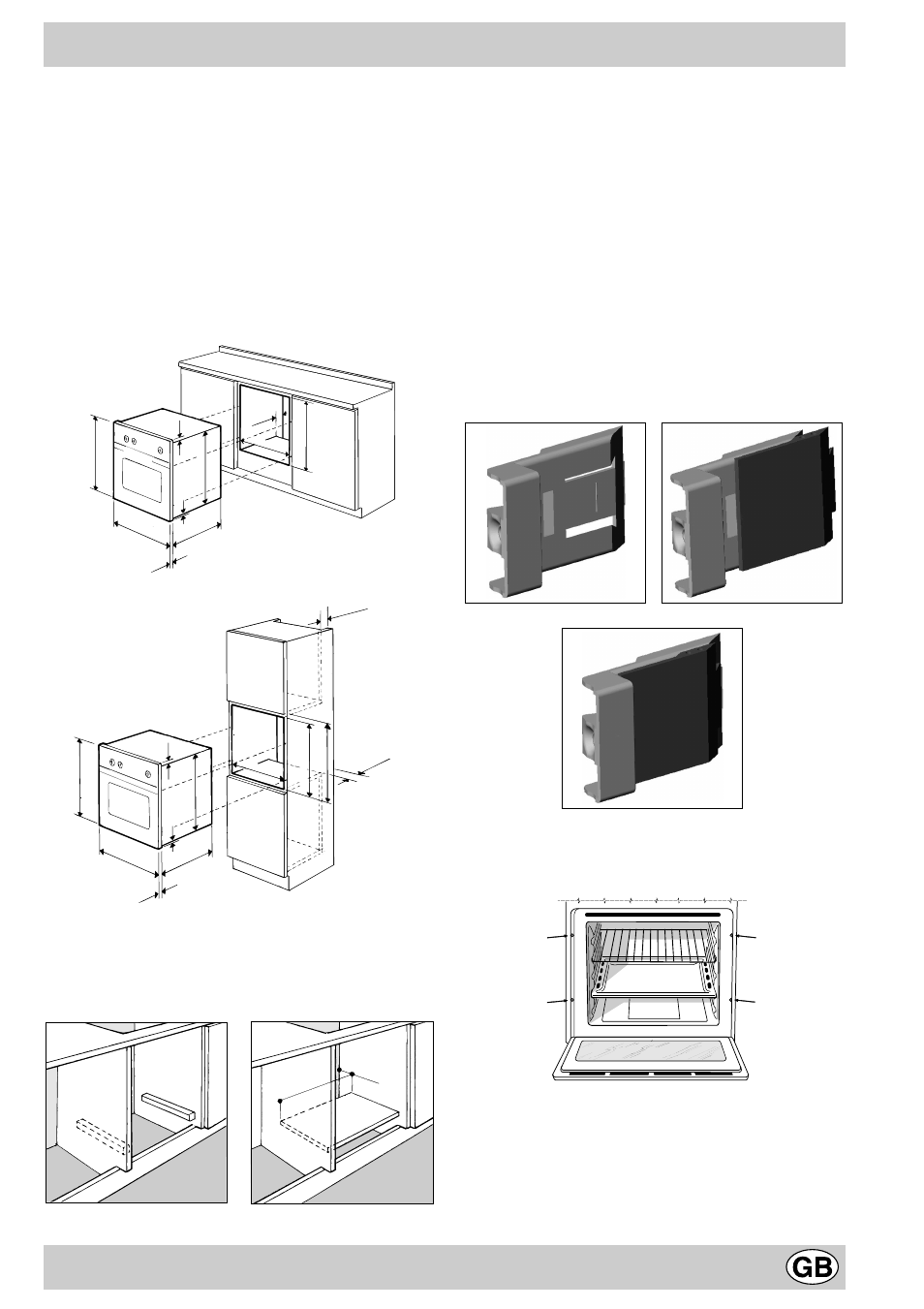 GB