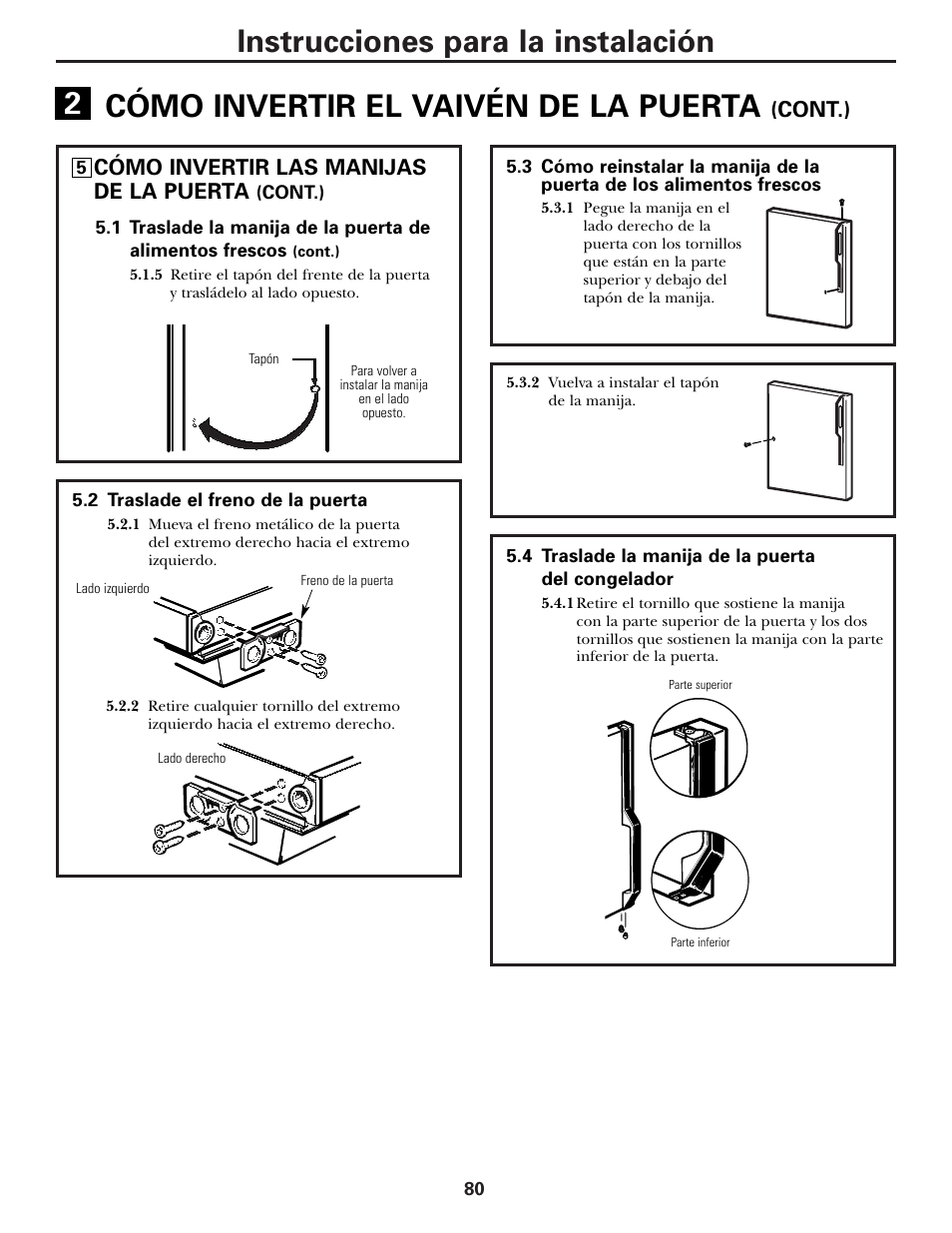 Instrucciones para la instalación

2 CÓMO INVERTIR EL VAIVÉN DE LA PUERTA (CONT.)

5 CÓMO INVERTIR LAS MANIJAS DE LA PUERTA (CONT.)

5.1 Traslade la manija de la puerta de alimentos frescos (cont.)

5.1.5 Retire el tapón del frente de la puerta y trasládelo al lado opuesto.

Tapón

Para volver a instalar la manija en el lado opuesto.

5.2 Traslade el freno de la puerta

5.2.1 Mueva el freno metálico de la puerta del extremo derecho hacia el extremo izquierdo.

Lado izquierdo

Freno de la puerta

5.2.2 Retire cualquier tornillo del extremo izquierdo hacia el extremo derecho.

Lado derecho

5.3 Cómo reinstalar la manija de la puerta de los alimentos frescos

5.3.1 Pegue la manija en el lado derecho de la puerta con los tornillos que están en la parte superior y debajo del tapón de la manija.

5.3.2 Vuelva a instalar el tapón de la manija.

5.4 Traslade la manija de la puerta del congelador

5.4.1 Retire el tornillo que sostiene la manija con la parte superior de la puerta y los dos tornillos que sostienen la manija con la parte inferior de la puerta.

Parte superior

Parte inferior

80