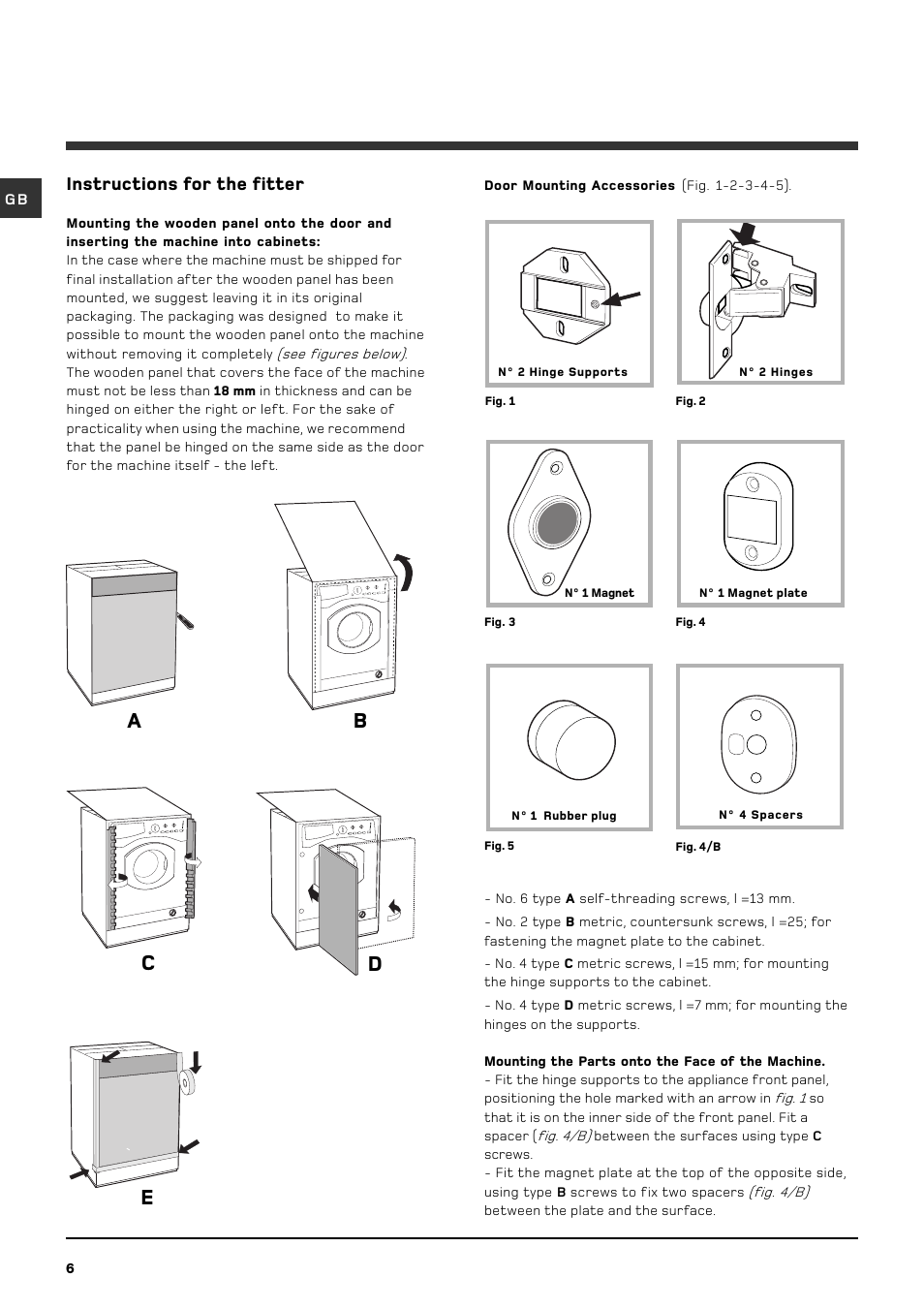 GB

Instructions for the fitter

Mounting the wooden panel onto the door and inserting the machine into cabinets:
In the case where the machine must be shipped for final installation after the wooden panel has been mounted, we suggest leaving it in its original packaging. The packaging was designed to make it possible to mount the wooden panel onto the machine without removing it completely (see figures below).
The wooden panel that covers the face of the machine must not be less than 18 mm in thickness and can be hinged on either the right or left. For the sake of practicality when using the machine, we recommend that the panel be hinged on the same side as the door for the machine itself - the left.

A

B

C

D

E

Door Mounting Accessories (Fig. 1-2-3-4-5).

N° 2 Hinge Supports

Fig. 1

N° 2 Hinges

Fig. 2

N° 1 Magnet

Fig. 3

N° 1 Magnet plate

Fig. 4

N° 1 Rubber plug

Fig. 5

N° 4 Spacers

Fig. 4/B

- No. 6 type A self-threading screws, l =13 mm.
- No. 2 type B metric, countersunk screws, l =25; for fastening the magnet plate to the cabinet.
- No. 4 type C metric screws, l =15 mm; for mounting the hinge supports to the cabinet.
- No. 4 type D metric screws, l =7 mm; for mounting the hinges on the supports.

Mounting the Parts onto the Face of the Machine.
- Fit the hinge supports to the appliance front panel, positioning the hole marked with an arrow in fig. 1 so that it is on the inner side of the front panel. Fit a spacer (fig. 4/B) between the surfaces using type C screws.
- Fit the magnet plate at the top of the opposite side, using type B screws to fix two spacers (fig. 4/B) between the plate and the surface.

6