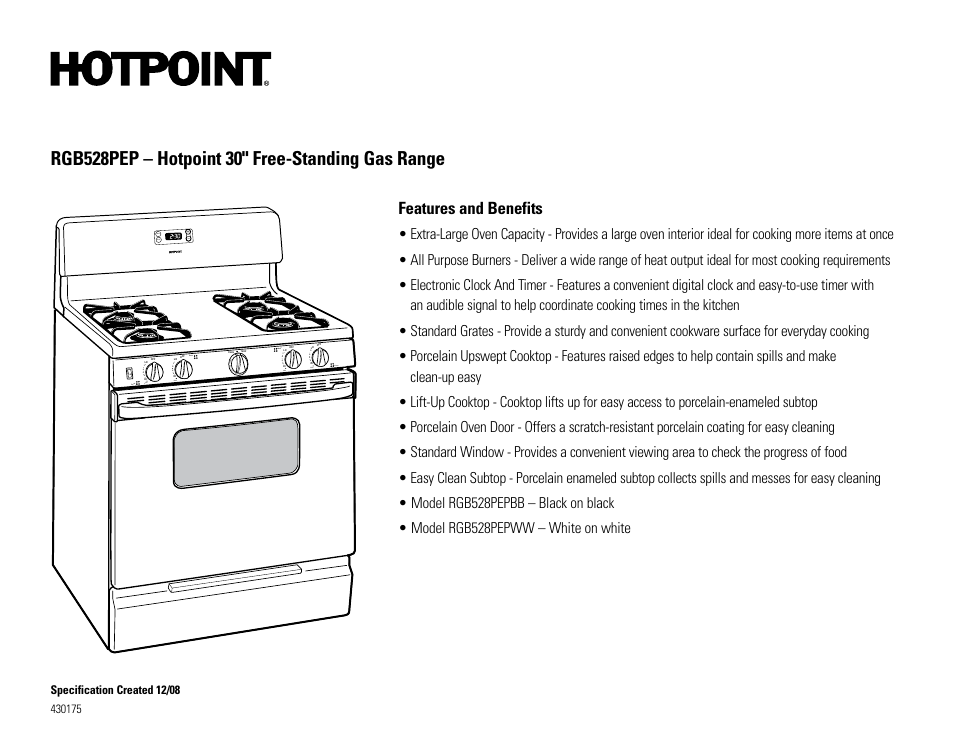 HOTPOINT®

RGB528PEP – Hotpoint 30" Free-Standing Gas Range

HOTPOINT

Features and Benefits

• Extra-Large Oven Capacity - Provides a large oven interior ideal for cooking more items at once
• All Purpose Burners - Deliver a wide range of heat output ideal for most cooking requirements
• Electronic Clock And Timer - Features a convenient digital clock and easy-to-use timer with an audible signal to help coordinate cooking times in the kitchen
• Standard Grates - Provide a sturdy and convenient cookware surface for everyday cooking
• Porcelain Upswept Cooktop - Features raised edges to help contain spills and make clean-up easy
• Lift-Up Cooktop - Cooktop lifts up for easy access to porcelain-enameled subtop
• Porcelain Oven Door - Offers a scratch-resistant porcelain coating for easy cleaning
• Standard Window - Provides a convenient viewing area to check the progress of food
• Easy Clean Subtop - Porcelain enameled subtop collects spills and messes for easy cleaning
• Model RGB528PEPBB – Black on black
• Model RGB528PEPWW – White on white

Specification Created 12/08
430175