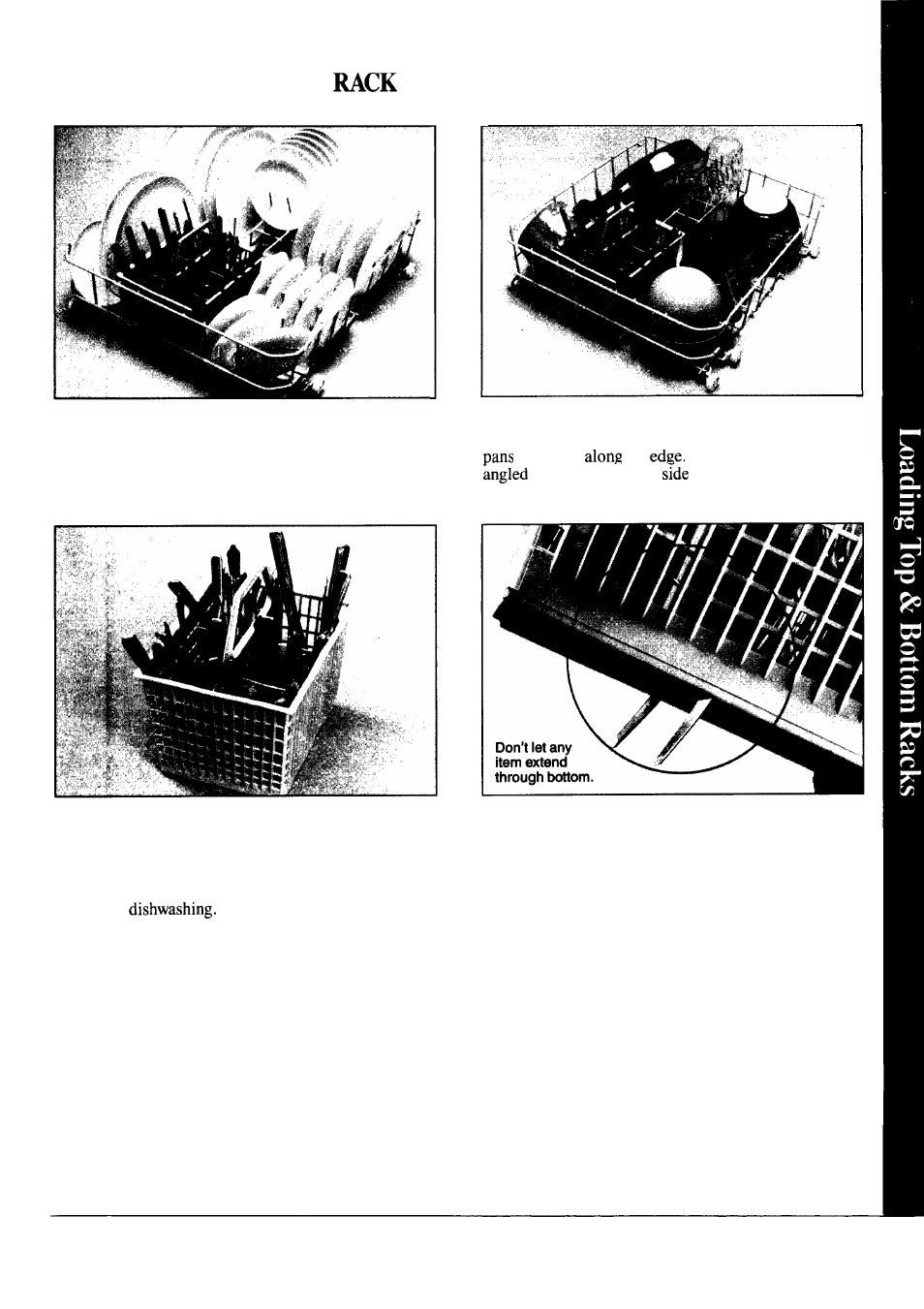 RACK

pans along edge.
angled side

Don't let any item extend through bottom.

dishwashing.

Loading Top & Bottom Racks