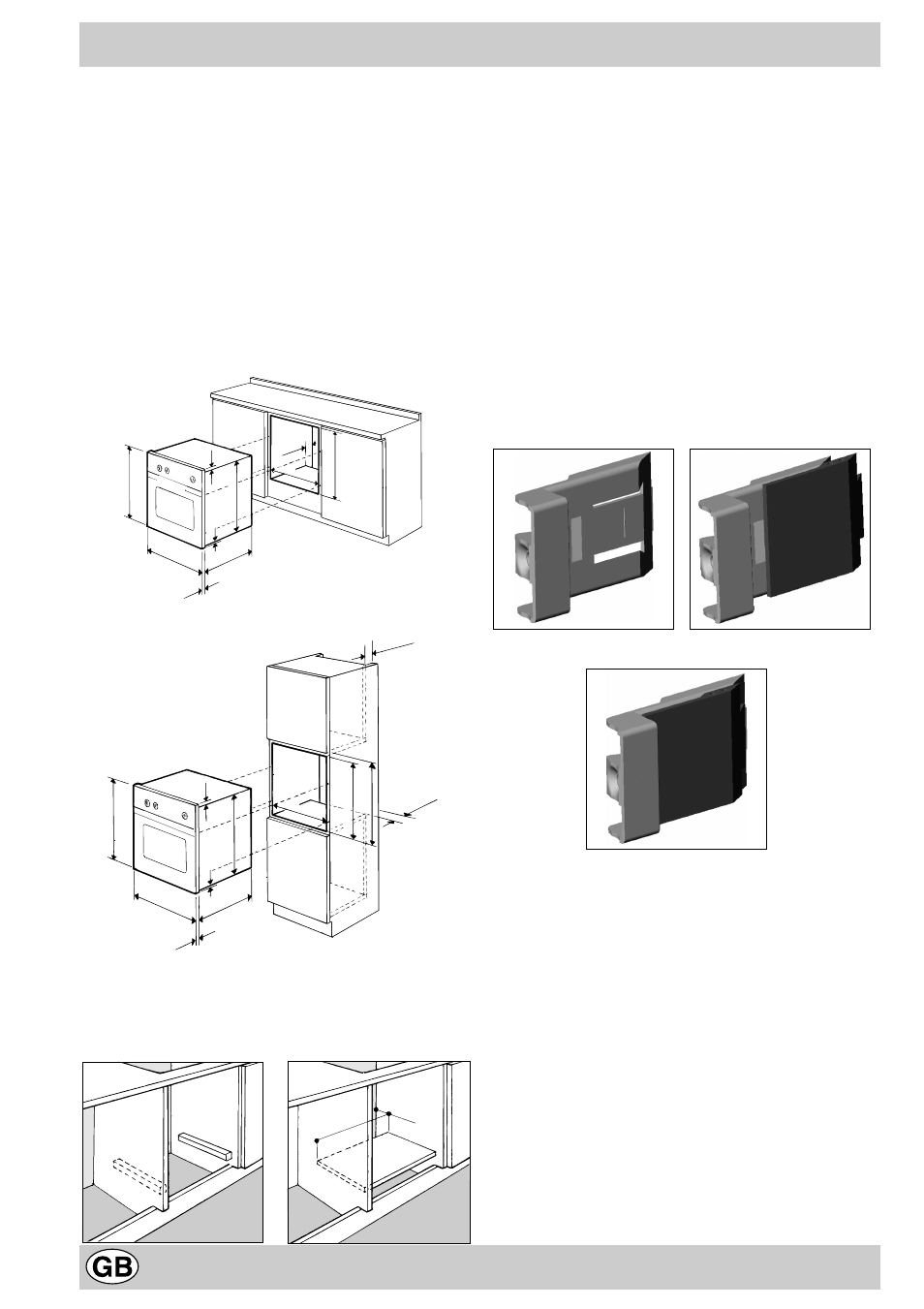 GB