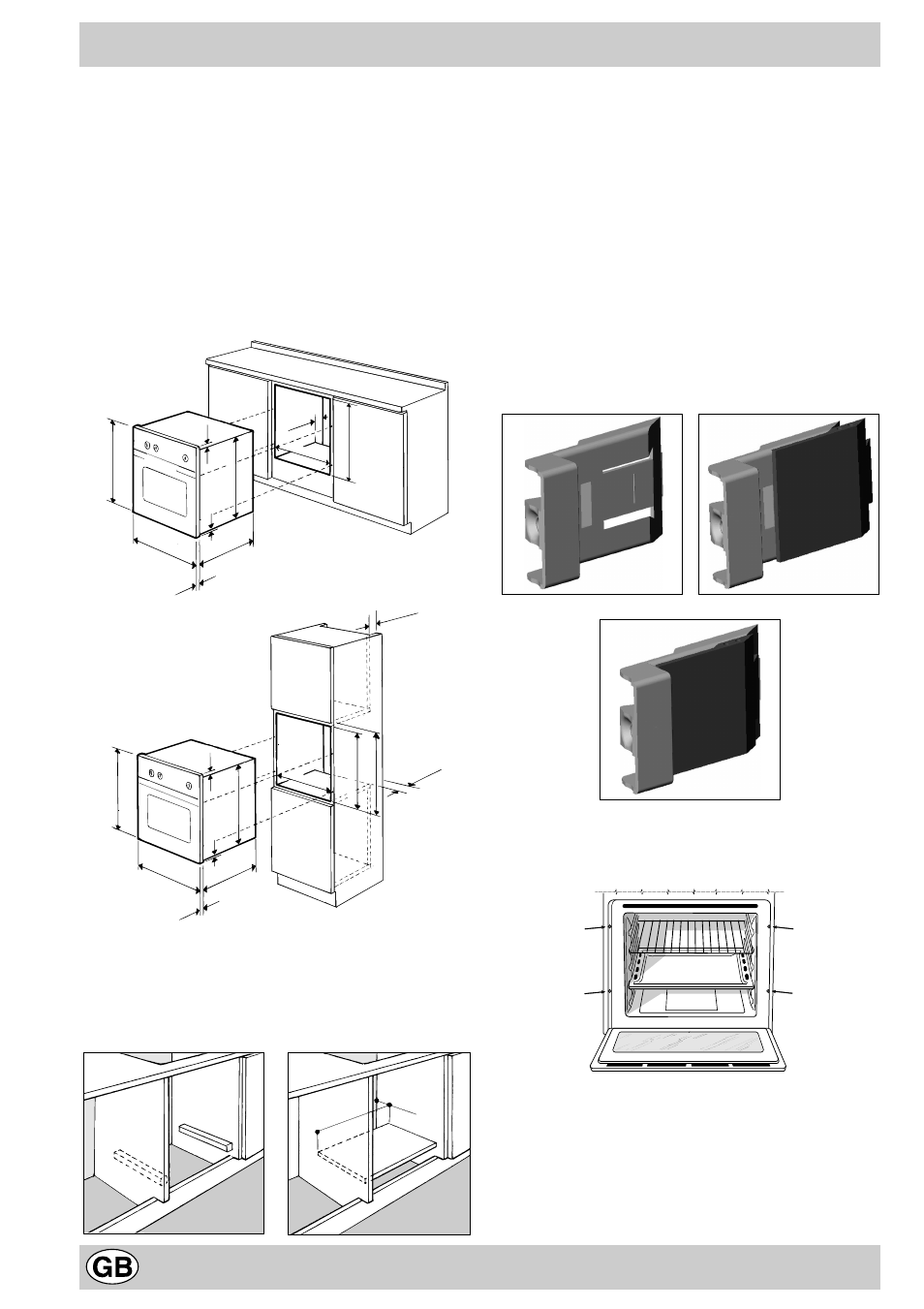 GB