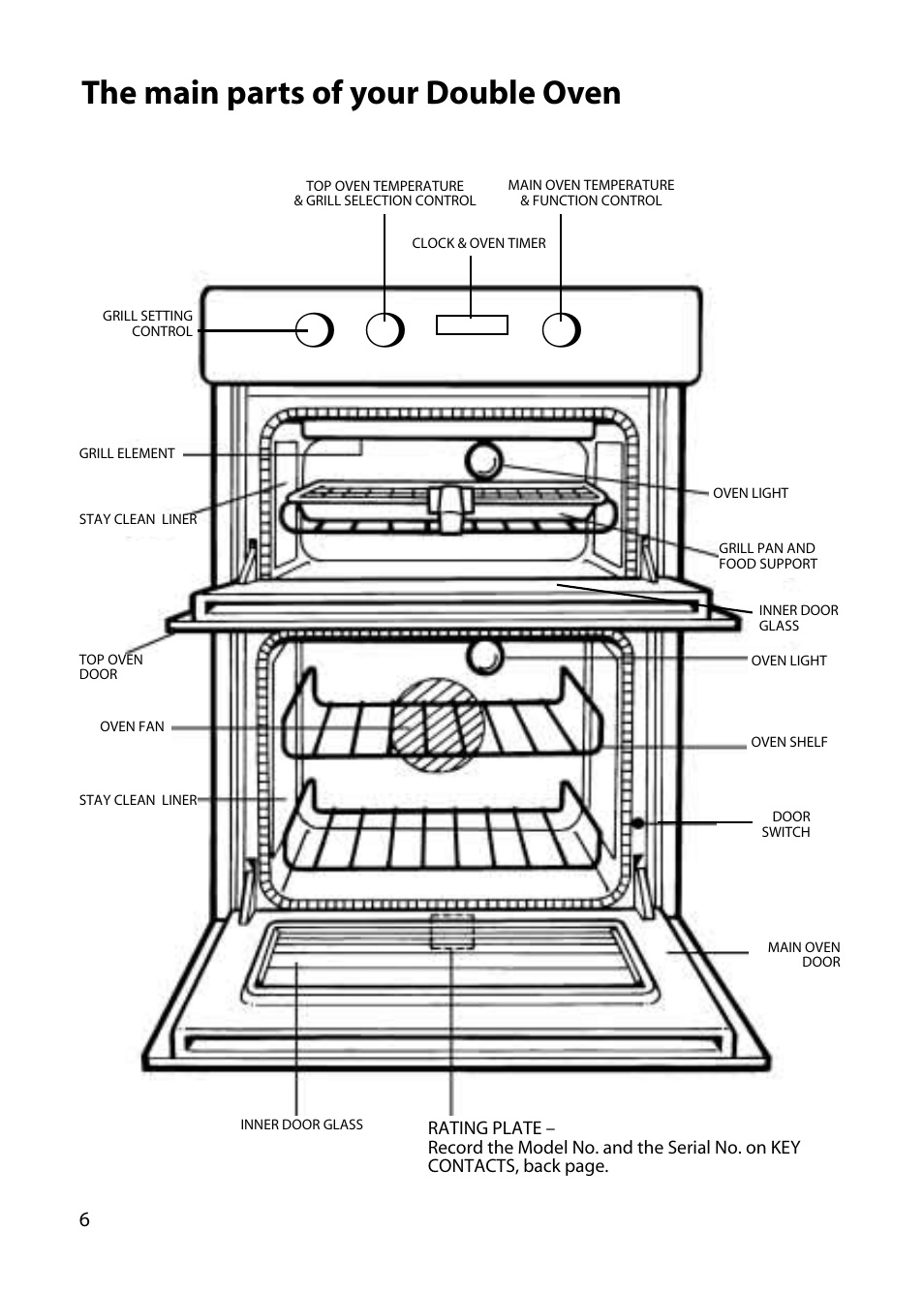 The main parts of your Double Oven

TOP OVEN TEMPERATURE & GRILL SELECTION CONTROL

MAIN OVEN TEMPERATURE & FUNCTION CONTROL

CLOCK & OVEN TIMER

GRILL SETTING CONTROL

GRILL ELEMENT

STAY CLEAN LINER

OVEN LIGHT

GRILL PAN AND FOOD SUPPORT

INNER DOOR GLASS

TOP OVEN DOOR

OVEN LIGHT

OVEN FAN

OVEN SHELF

STAY CLEAN LINER

DOOR SWITCH

MAIN OVEN DOOR

INNER DOOR GLASS

RATING PLATE –
Record the Model No. and the Serial No. on KEY CONTACTS, back page.

6