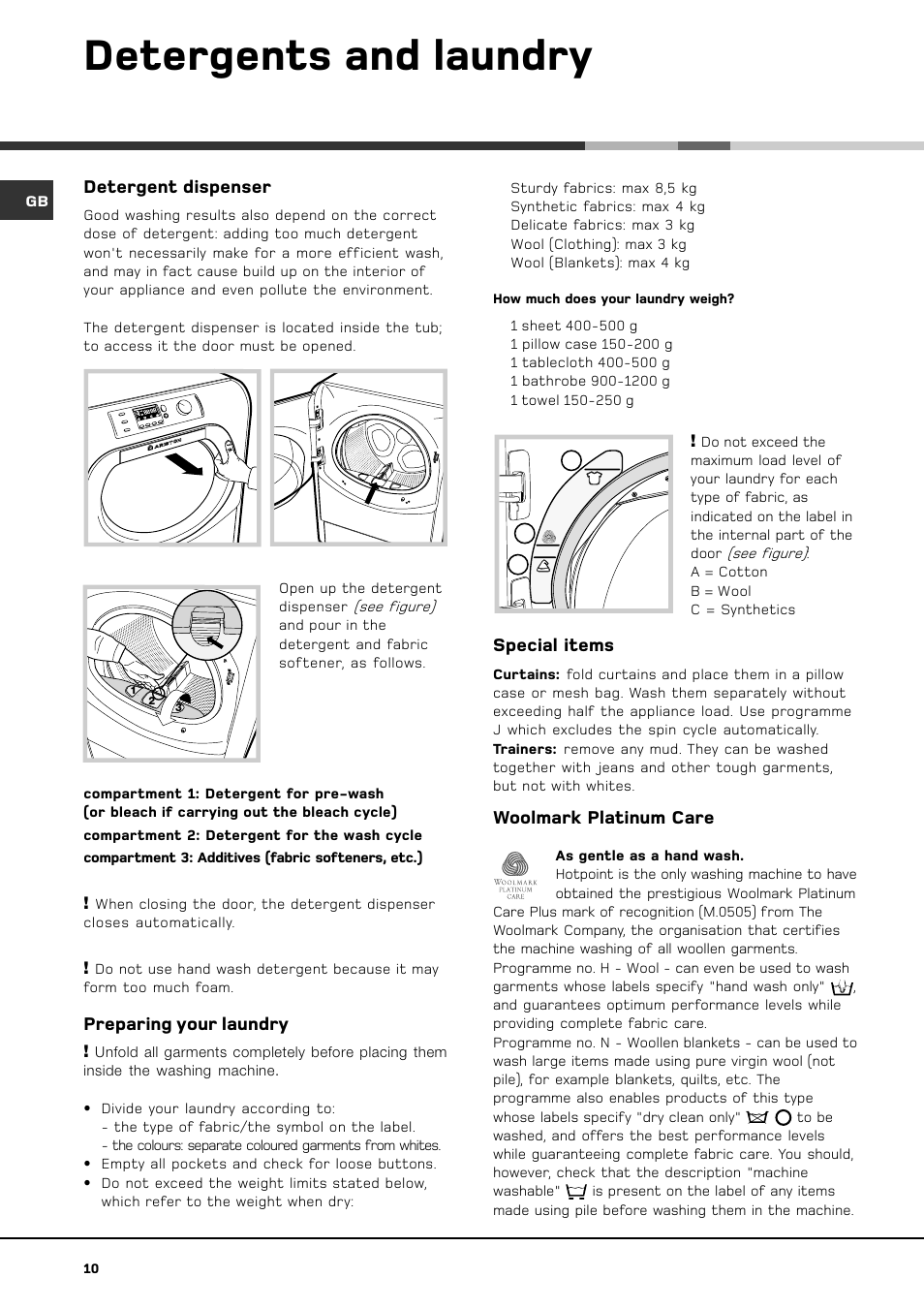 Detergents and laundry

GB

Detergent dispenser

Good washing results also depend on the correct dose of detergent: adding too much detergent won't necessarily make for a more efficient wash, and may in fact cause build up on the interior of your appliance and even pollute the environment.

The detergent dispenser is located inside the tub; to access it the door must be opened.

ARISTON

Open up the detergent dispenser (see figure) and pour in the detergent and fabric softener, as follows.

compartment 1: Detergent for pre-wash (or bleach if carrying out the bleach cycle)
compartment 2: Detergent for the wash cycle
compartment 3: Additives (fabric softeners, etc.)

! When closing the door, the detergent dispenser closes automatically.

! Do not use hand wash detergent because it may form too much foam.

Preparing your laundry

! Unfold all garments completely before placing them inside the washing machine.

• Divide your laundry according to:
- the type of fabric/the symbol on the label.
- the colours: separate coloured garments from whites.
• Empty all pockets and check for loose buttons.
• Do not exceed the weight limits stated below, which refer to the weight when dry:

Sturdy fabrics: max 8,5 kg
Synthetic fabrics: max 4 kg
Delicate fabrics: max 3 kg
Wool (Clothing): max 3 kg
Wool (Blankets): max 4 kg

How much does your laundry weigh?

1 sheet 400-500 g
1 pillow case 150-200 g
1 tablecloth 400-500 g
1 bathrobe 900-1200 g
1 towel 150-250 g

! Do not exceed the maximum load level of your laundry for each type of fabric, as indicated on the label in the internal part of the door (see figure).
A = Cotton
B = Wool
C = Synthetics

Special items

Curtains: fold curtains and place them in a pillow case or mesh bag. Wash them separately without exceeding half the appliance load. Use programme J which excludes the spin cycle automatically.
Trainers: remove any mud. They can be washed together with jeans and other tough garments, but not with whites.

Woolmark Platinum Care

WOOLMARK PLATINUM CARE

As gentle as a hand wash.
Hotpoint is the only washing machine to have obtained the prestigious Woolmark Platinum Care Plus mark of recognition (M.0505) from The Woolmark Company, the organisation that certifies the machine washing of all woollen garments.
Programme no. H - Wool - can even be used to wash garments whose labels specify "hand wash only", and guarantees optimum performance levels while providing complete fabric care.
Programme no. N - Woollen blankets - can be used to wash large items made using pure virgin wool (not pile), for example blankets, quilts, etc. The programme also enables products of this type whose labels specify "dry clean only" to be washed, and offers the best performance levels while guaranteeing complete fabric care. You should, however, check that the description "machine washable" is present on the label of any items made using pile before washing them in the machine.

10