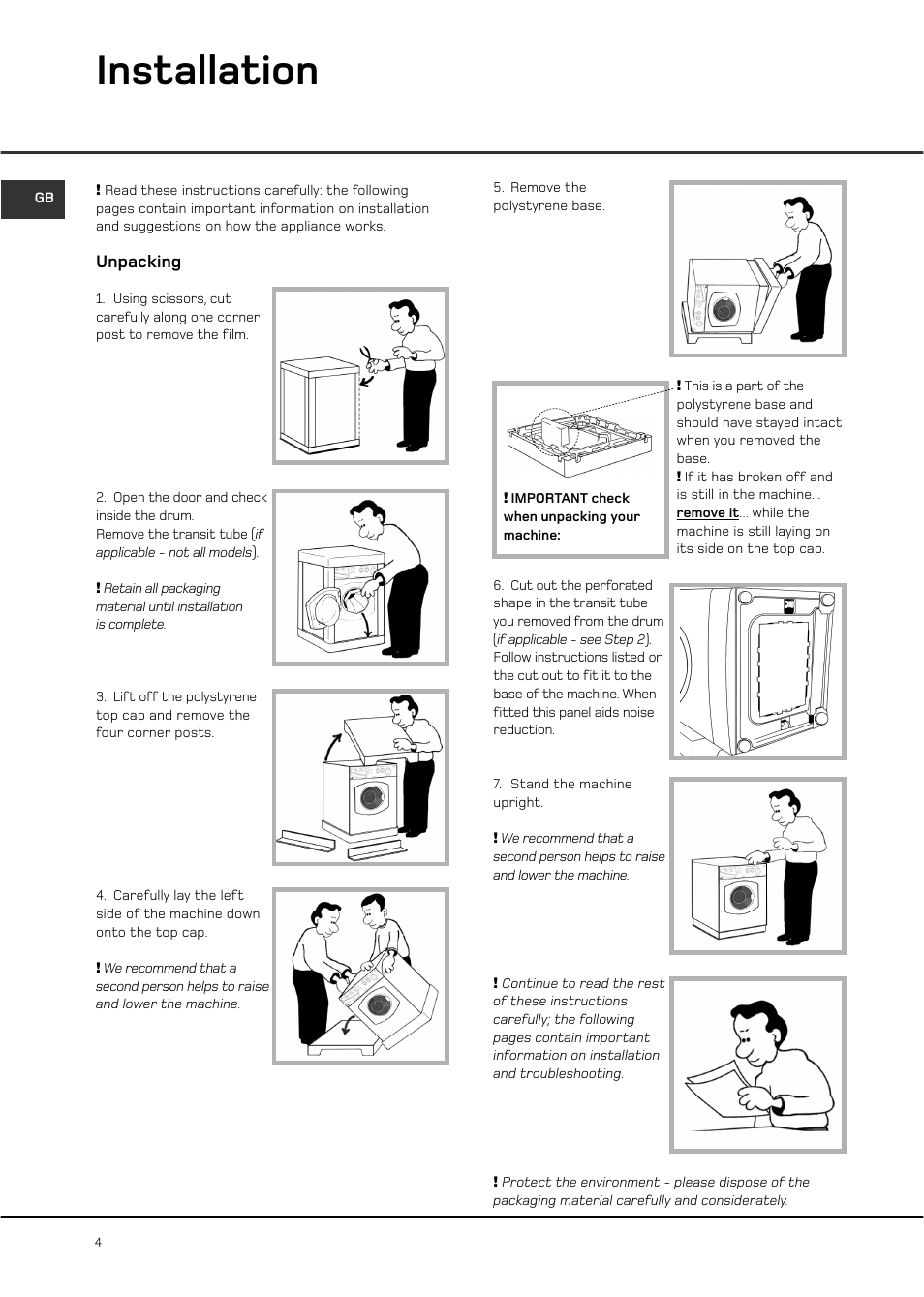 Installation

GB

! Read these instructions carefully: the following pages contain important information on installation and suggestions on how the appliance works.

Unpacking

1. Using scissors, cut carefully along one corner post to remove the film.

2. Open the door and check inside the drum. Remove the transit tube (if applicable - not all models).

! Retain all packaging material until installation is complete.

3. Lift off the polystyrene top cap and remove the four corner posts.

4. Carefully lay the left side of the machine down onto the top cap.

! We recommend that a second person helps to raise and lower the machine.

5. Remove the polystyrene base.

! IMPORTANT check when unpacking your machine:

! This is a part of the polystyrene base and should have stayed intact when you removed the base.
! If it has broken off and is still in the machine... remove it... while the machine is still laying on its side on the top cap.

6. Cut out the perforated shape in the transit tube you removed from the drum (if applicable - see Step 2). Follow instructions listed on the cut out to fit it to the base of the machine. When fitted this panel aids noise reduction.

7. Stand the machine upright.

! We recommend that a second person helps to raise and lower the machine.

! Continue to read the rest of these instructions carefully; the following pages contain important information on installation and troubleshooting.

! Protect the environment - please dispose of the packaging material carefully and considerately.

4