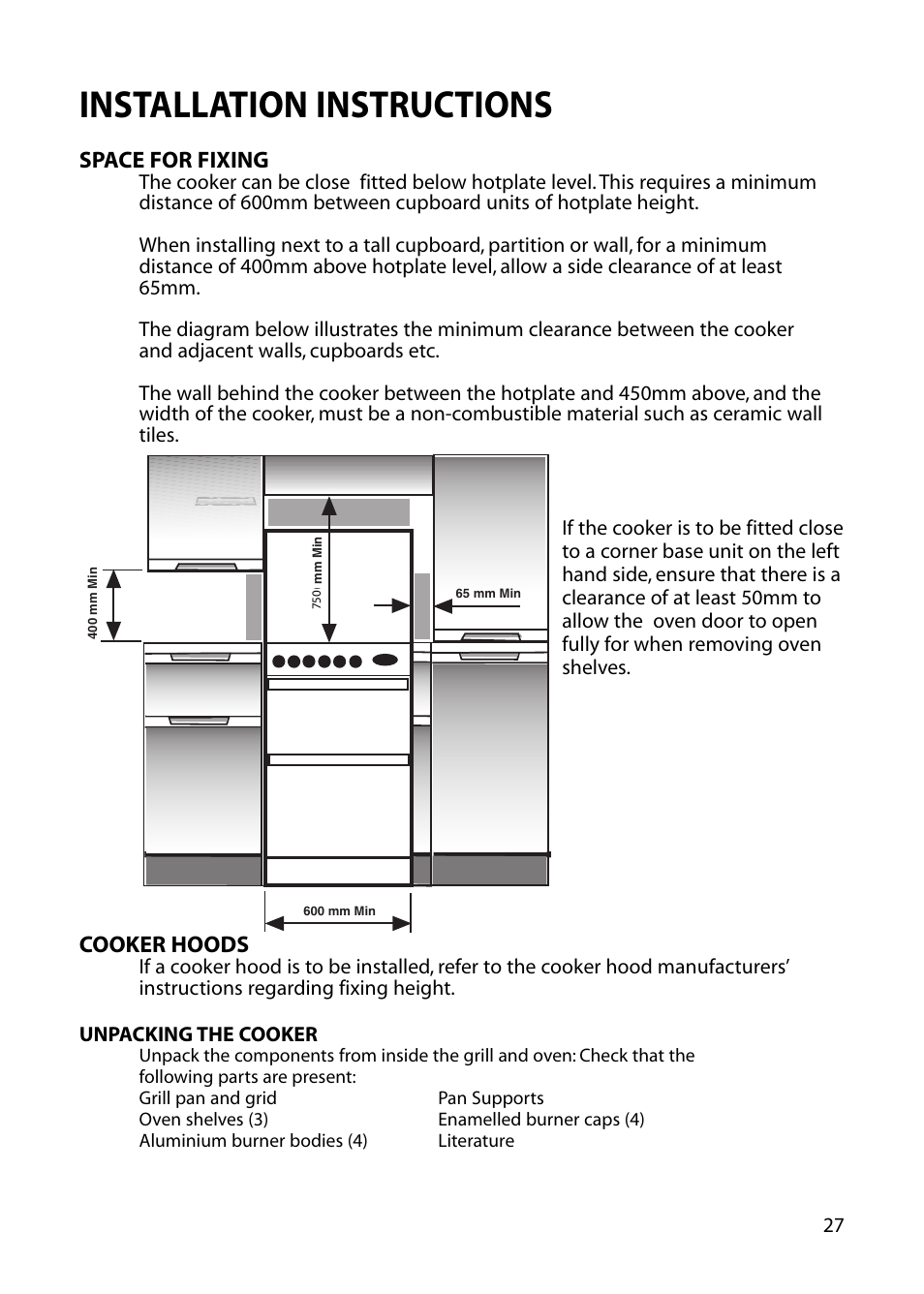 INSTALLATION INSTRUCTIONS

SPACE FOR FIXING

The cooker can be close fitted below hotplate level. This requires a minimum distance of 600mm between cupboard units of hotplate height.

When installing next to a tall cupboard, partition or wall, for a minimum distance of 400mm above hotplate level, allow a side clearance of at least 65mm.

The diagram below illustrates the minimum clearance between the cooker and adjacent walls, cupboards etc.

The wall behind the cooker between the hotplate and 450mm above, and the width of the cooker, must be a non-combustible material such as ceramic wall tiles.

400 mm Min

750 mm Min

65 mm Min

600 mm Min

If the cooker is to be fitted close to a corner base unit on the left hand side, ensure that there is a clearance of at least 50mm to allow the oven door to open fully for when removing oven shelves.

COOKER HOODS

If a cooker hood is to be installed, refer to the cooker hood manufacturers' instructions regarding fixing height.

UNPACKING THE COOKER

Unpack the components from inside the grill and oven: Check that the following parts are present:

Grill pan and grid
Oven shelves (3)
Aluminium burner bodies (4)

Pan Supports
Enamelled burner caps (4)
Literature

27