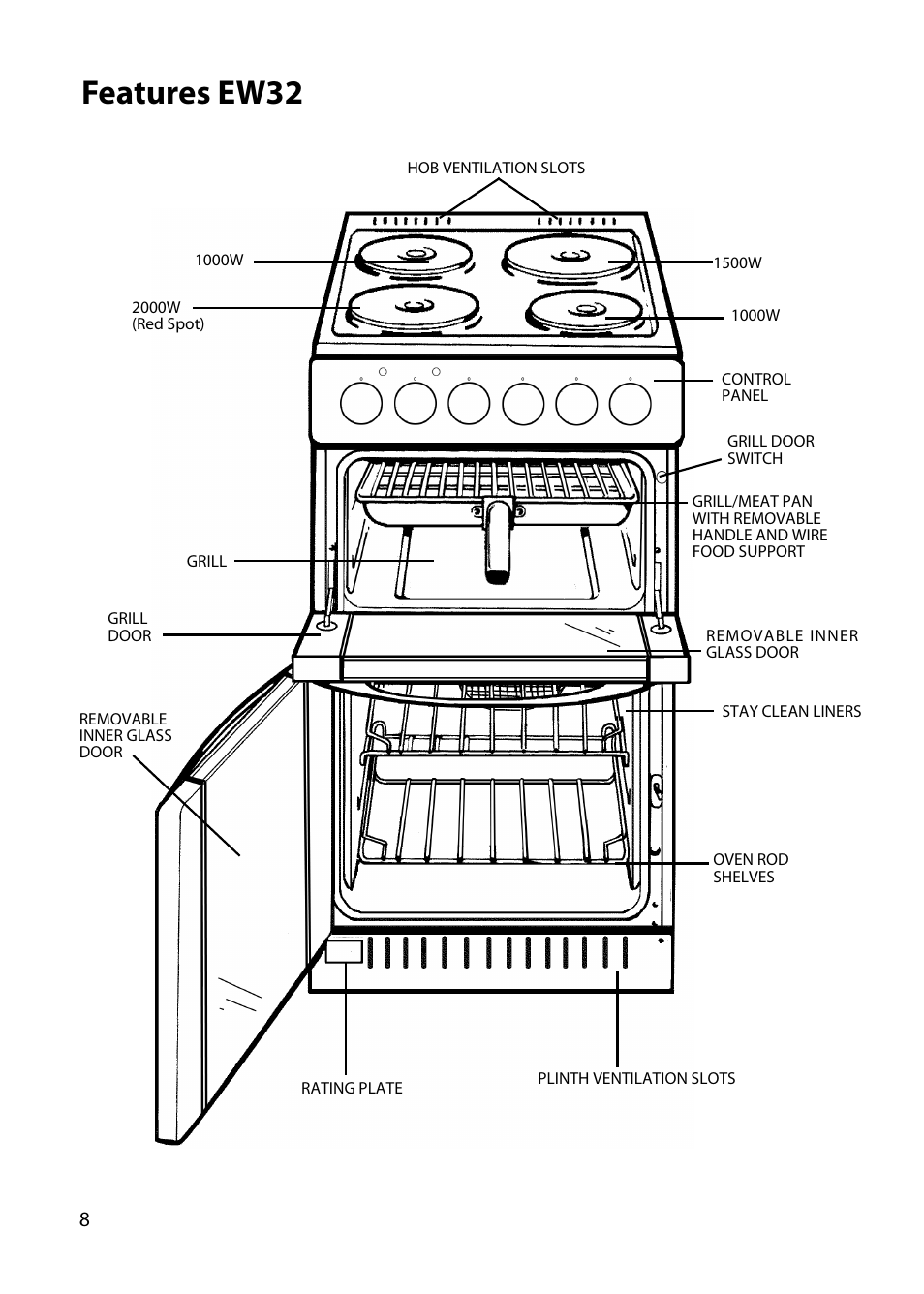 Features EW32

HOB VENTILATION SLOTS

1000W

1500W

2000W
(Red Spot)

1000W

CONTROL PANEL

GRILL DOOR SWITCH

GRILL/MEAT PAN WITH REMOVABLE HANDLE AND WIRE FOOD SUPPORT

GRILL

GRILL DOOR

REMOVABLE INNER GLASS DOOR

STAY CLEAN LINERS

REMOVABLE INNER GLASS DOOR

OVEN ROD SHELVES

RATING PLATE

PLINTH VENTILATION SLOTS

8