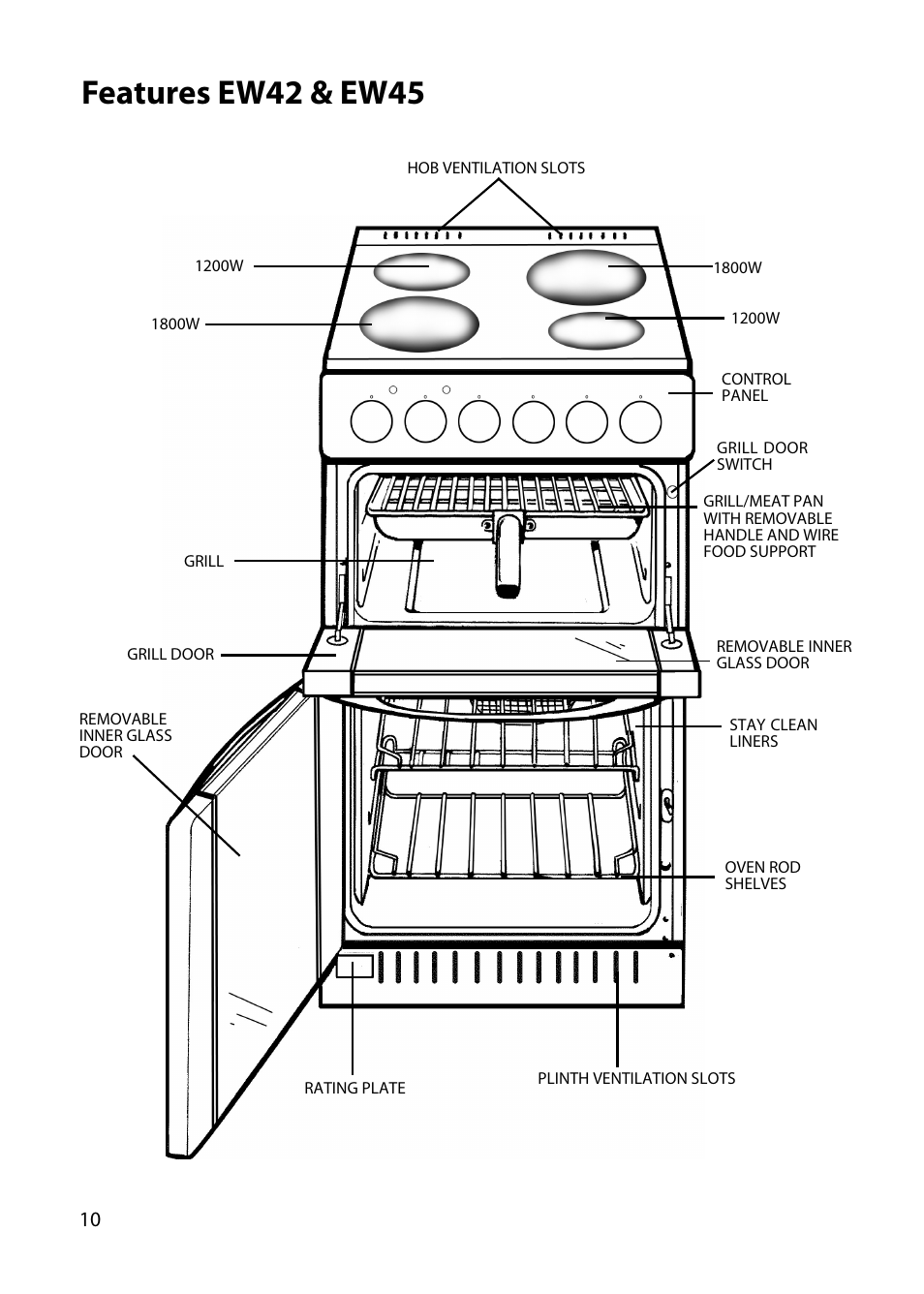 Features EW42 & EW45

HOB VENTILATION SLOTS

1200W

1800W

1800W

1200W

CONTROL PANEL

GRILL DOOR SWITCH

GRILL/MEAT PAN WITH REMOVABLE HANDLE AND WIRE FOOD SUPPORT

GRILL

GRILL DOOR

REMOVABLE INNER GLASS DOOR

REMOVABLE INNER GLASS DOOR

STAY CLEAN LINERS

OVEN ROD SHELVES

RATING PLATE

PLINTH VENTILATION SLOTS

10