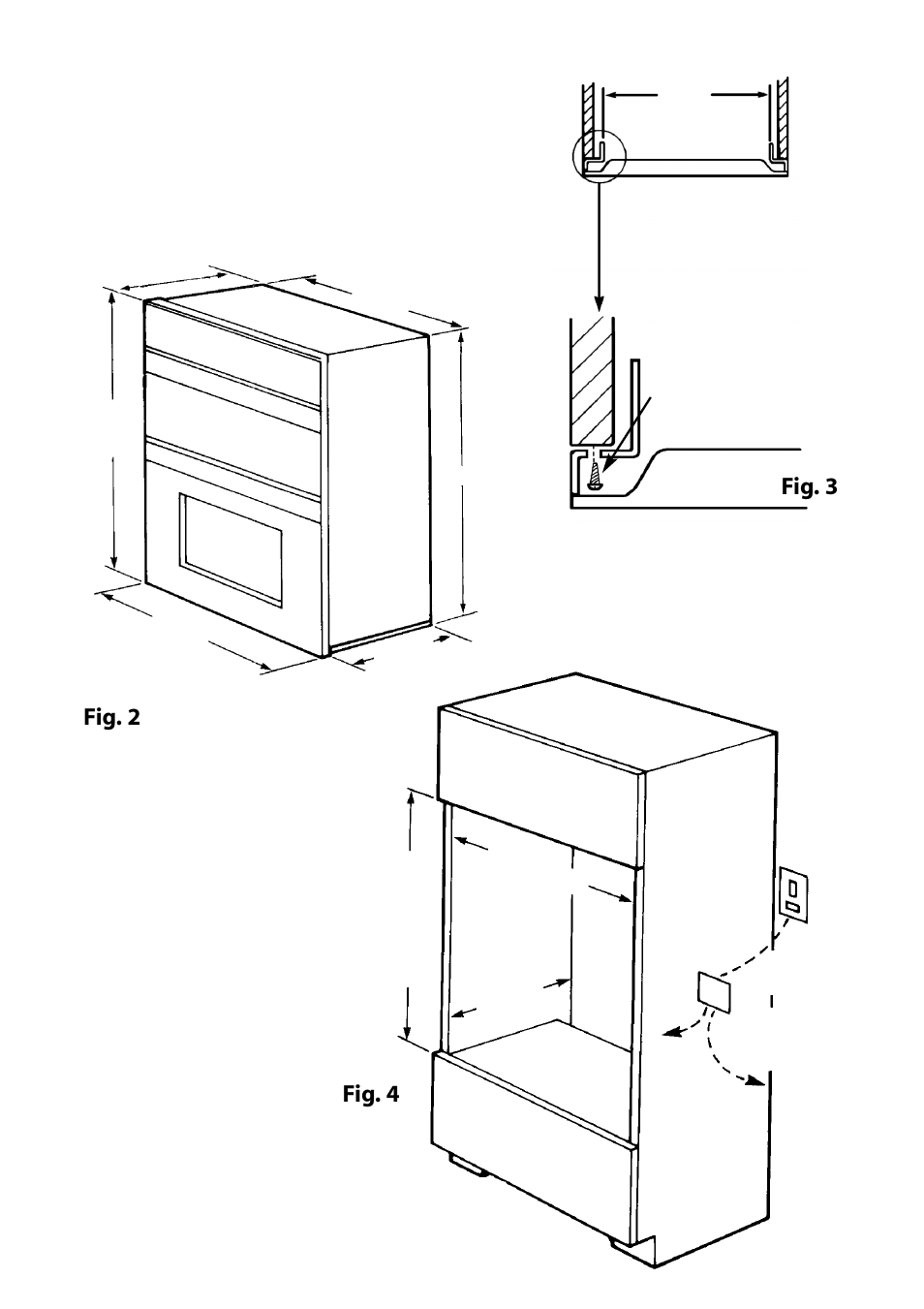 Fig. 3

Fig. 2

Fig. 4