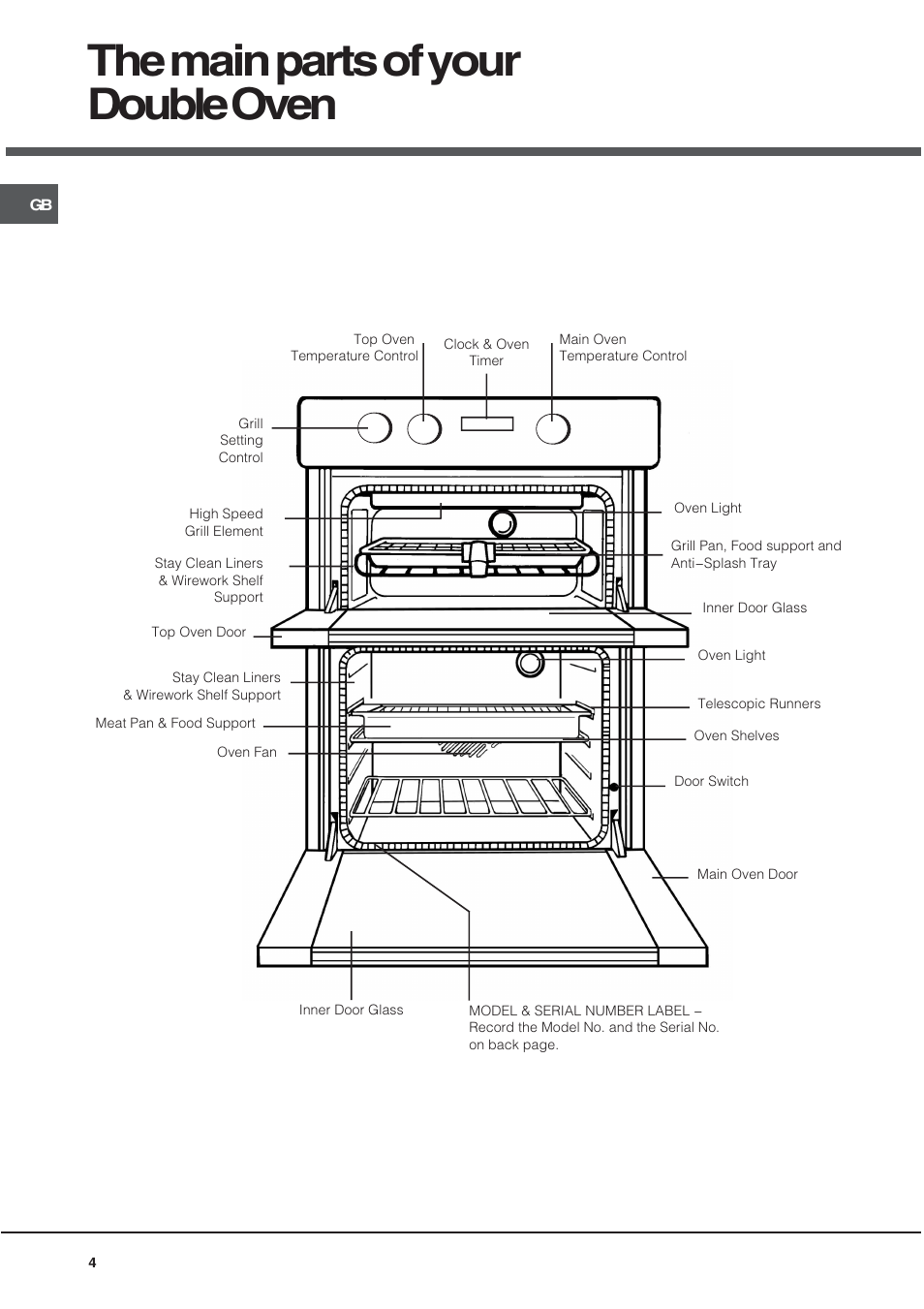 The main parts of your Double Oven

GB

Top Oven Temperature Control

Clock & Oven Timer

Main Oven Temperature Control

Grill Setting Control

High Speed Grill Element

Stay Clean Liners & Wirework Shelf Support

Top Oven Door

Stay Clean Liners & Wirework Shelf Support

Meat Pan & Food Support

Oven Fan

Oven Light

Grill Pan, Food support and Anti–Splash Tray

Inner Door Glass

Oven Light

Telescopic Runners

Oven Shelves

Door Switch

Main Oven Door

Inner Door Glass

MODEL & SERIAL NUMBER LABEL – Record the Model No. and the Serial No. on back page.

4