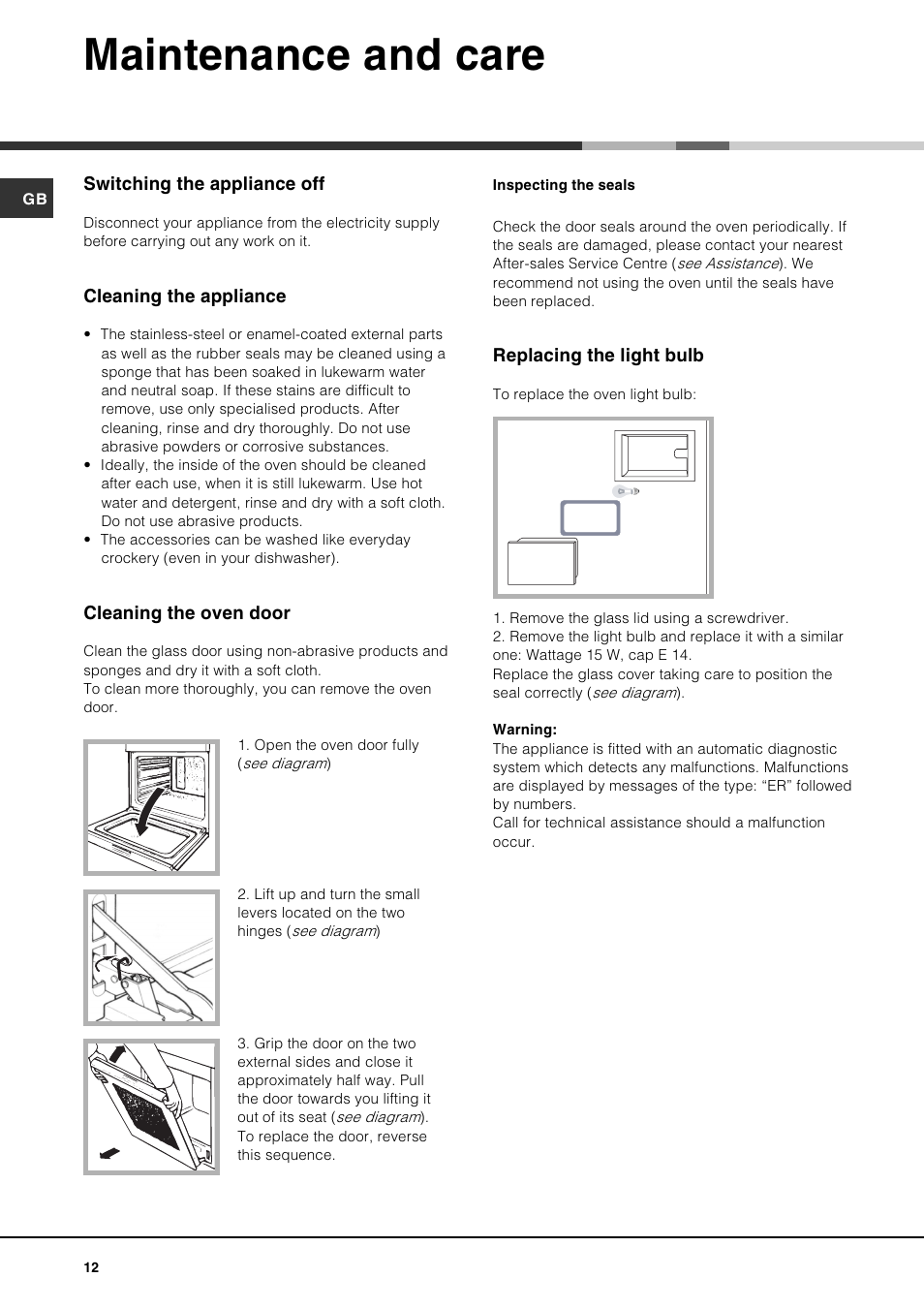 Maintenance and care

GB

Switching the appliance off

Disconnect your appliance from the electricity supply before carrying out any work on it.

Cleaning the appliance

• The stainless-steel or enamel-coated external parts as well as the rubber seals may be cleaned using a sponge that has been soaked in lukewarm water and neutral soap. If these stains are difficult to remove, use only specialised products. After cleaning, rinse and dry thoroughly. Do not use abrasive powders or corrosive substances.
• Ideally, the inside of the oven should be cleaned after each use, when it is still lukewarm. Use hot water and detergent, rinse and dry with a soft cloth. Do not use abrasive products.
• The accessories can be washed like everyday crockery (even in your dishwasher).

Cleaning the oven door

Clean the glass door using non-abrasive products and sponges and dry it with a soft cloth.
To clean more thoroughly, you can remove the oven door.

1. Open the oven door fully (see diagram)

2. Lift up and turn the small levers located on the two hinges (see diagram)

3. Grip the door on the two external sides and close it approximately half way. Pull the door towards you lifting it out of its seat (see diagram).
To replace the door, reverse this sequence.

Inspecting the seals

Check the door seals around the oven periodically. If the seals are damaged, please contact your nearest After-sales Service Centre (see Assistance). We recommend not using the oven until the seals have been replaced.

Replacing the light bulb

To replace the oven light bulb:

1. Remove the glass lid using a screwdriver.
2. Remove the light bulb and replace it with a similar one: Wattage 15 W, cap E 14.
Replace the glass cover taking care to position the seal correctly (see diagram).

Warning:
The appliance is fitted with an automatic diagnostic system which detects any malfunctions. Malfunctions are displayed by messages of the type: “ER” followed by numbers.
Call for technical assistance should a malfunction occur.

12