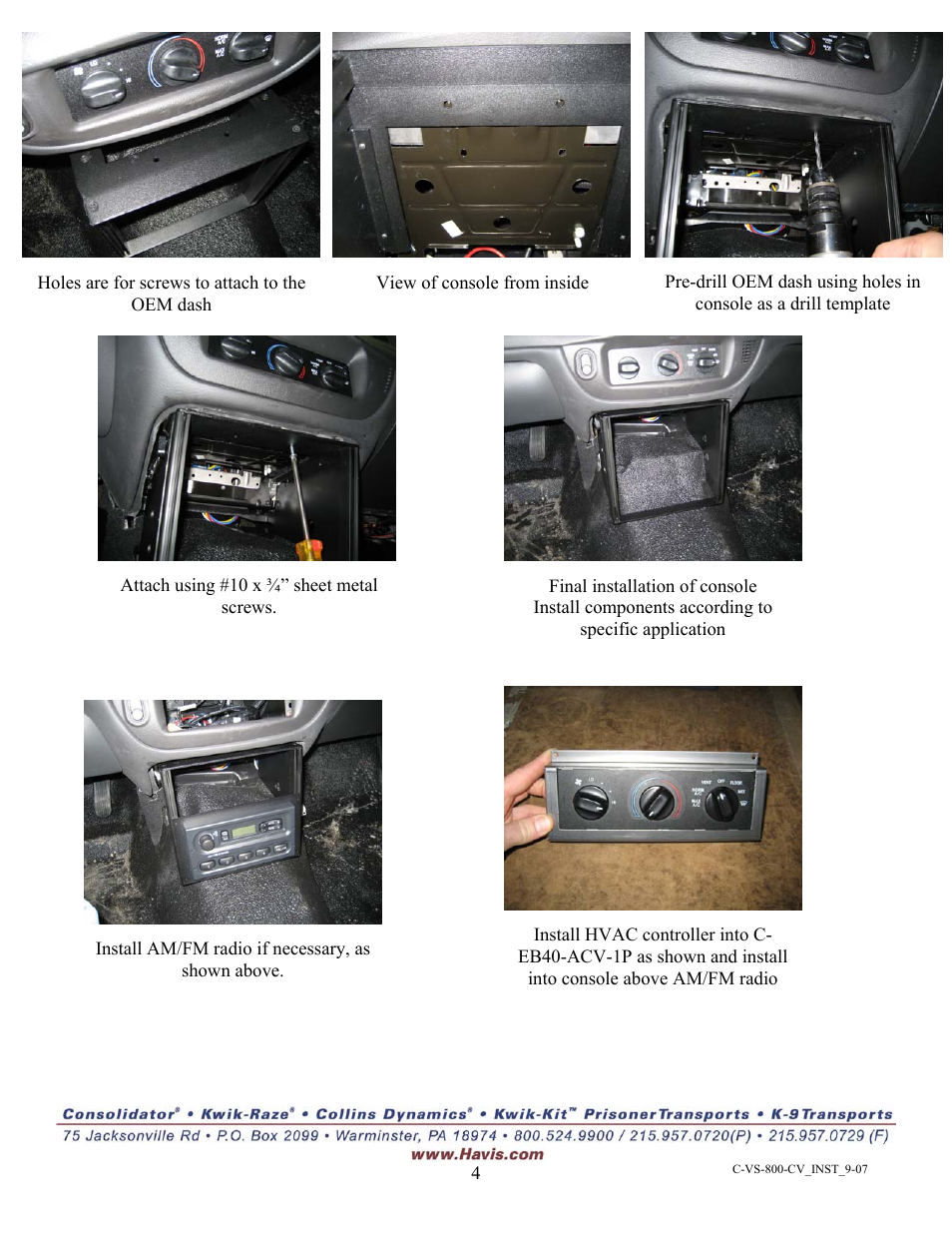 Holes are for screws to attach to the OEM dash

View of console from inside

Pre-drill OEM dash using holes in console as a drill template

Attach using #10 x ¾” sheet metal screws.

Final installation of console
Install components according to specific application

Install AM/FM radio if necessary, as shown above.

Install HVAC controller into C-EB40-ACV-1P as shown and install into console above AM/FM radio

Consolidator® • Kwik-Raze® • Collins Dynamics® • Kwik-Kit™ Prisoner Transports • K-9 Transports
75 Jacksonville Rd • P.O. Box 2099 • Warminster, PA 18974 • 800.524.9900 / 215.957.0720(P) • 215.957.0729 (F)
www.Havis.com

4

C-VS-800-CV_INST_9-07