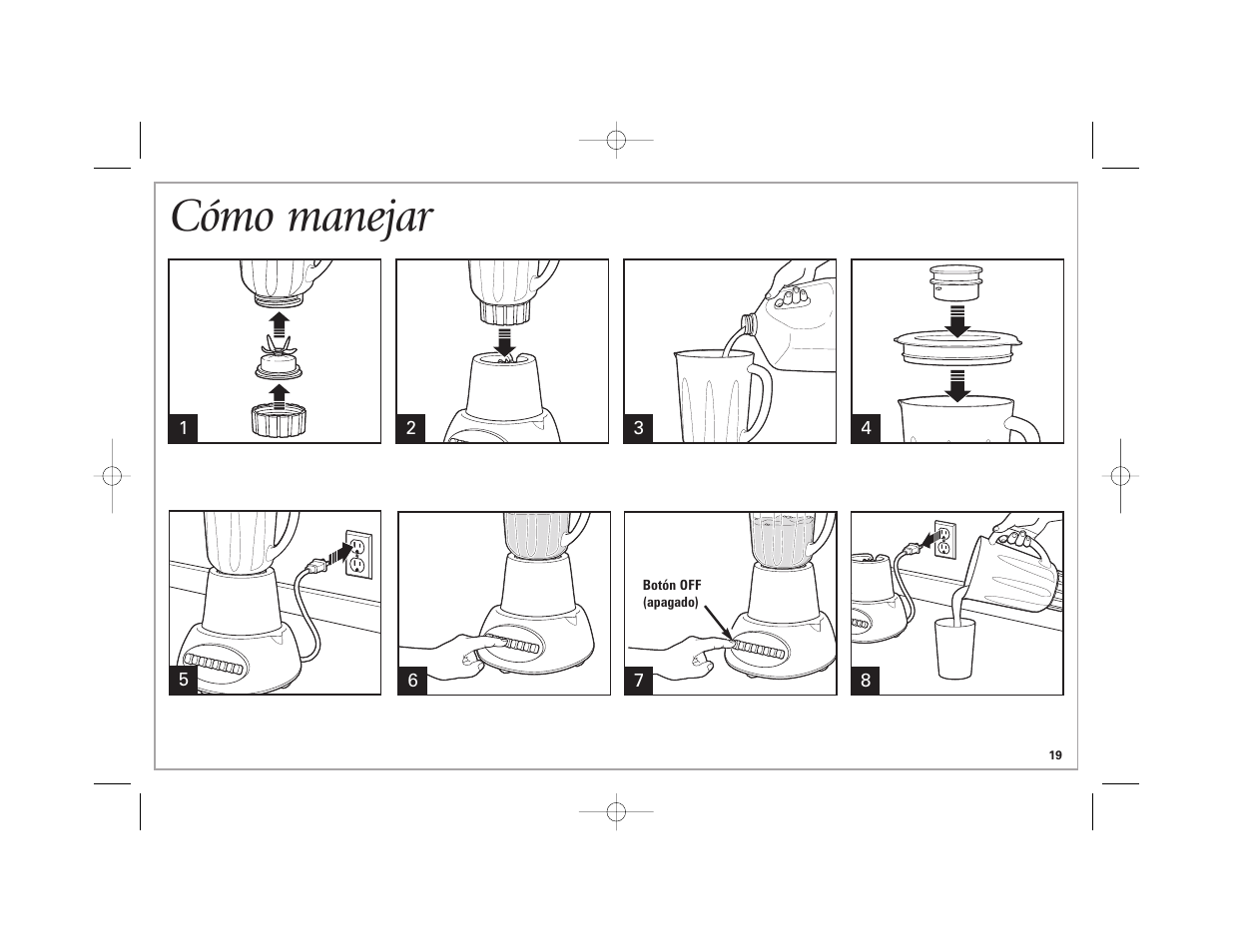 Cómo manejar

1

2

3

4

5

6

Botón OFF (apagado)

7

8

19