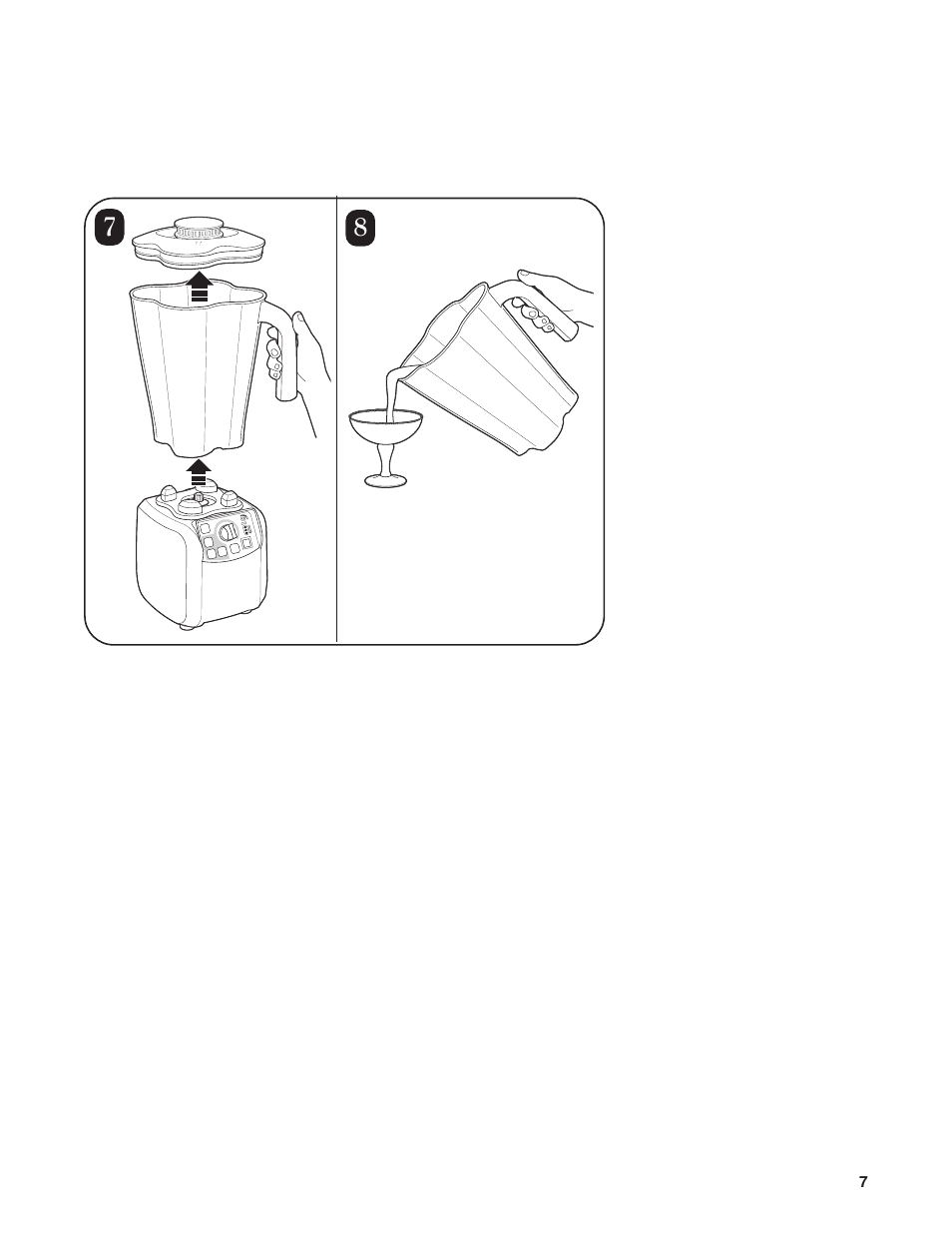 7

8

7