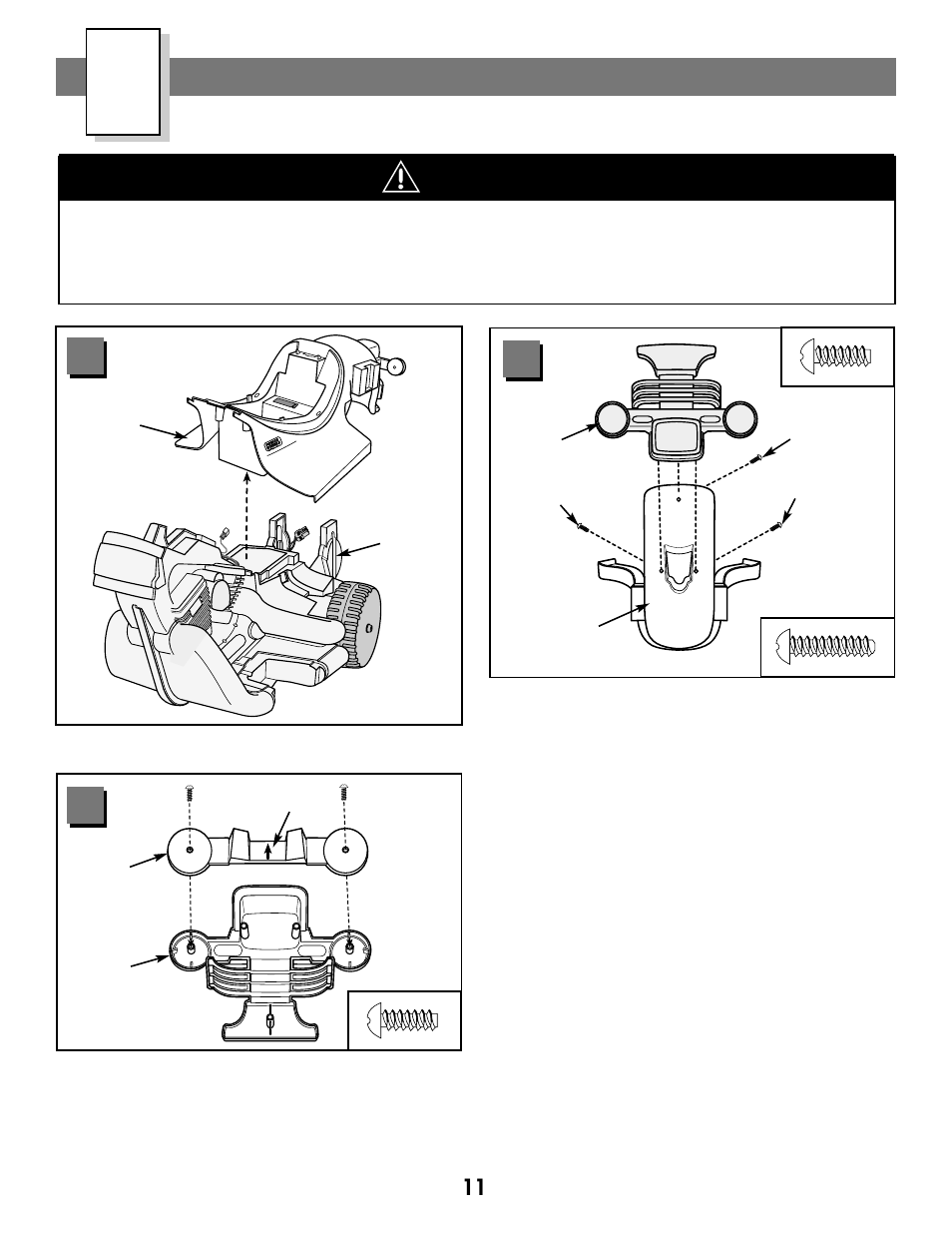 11