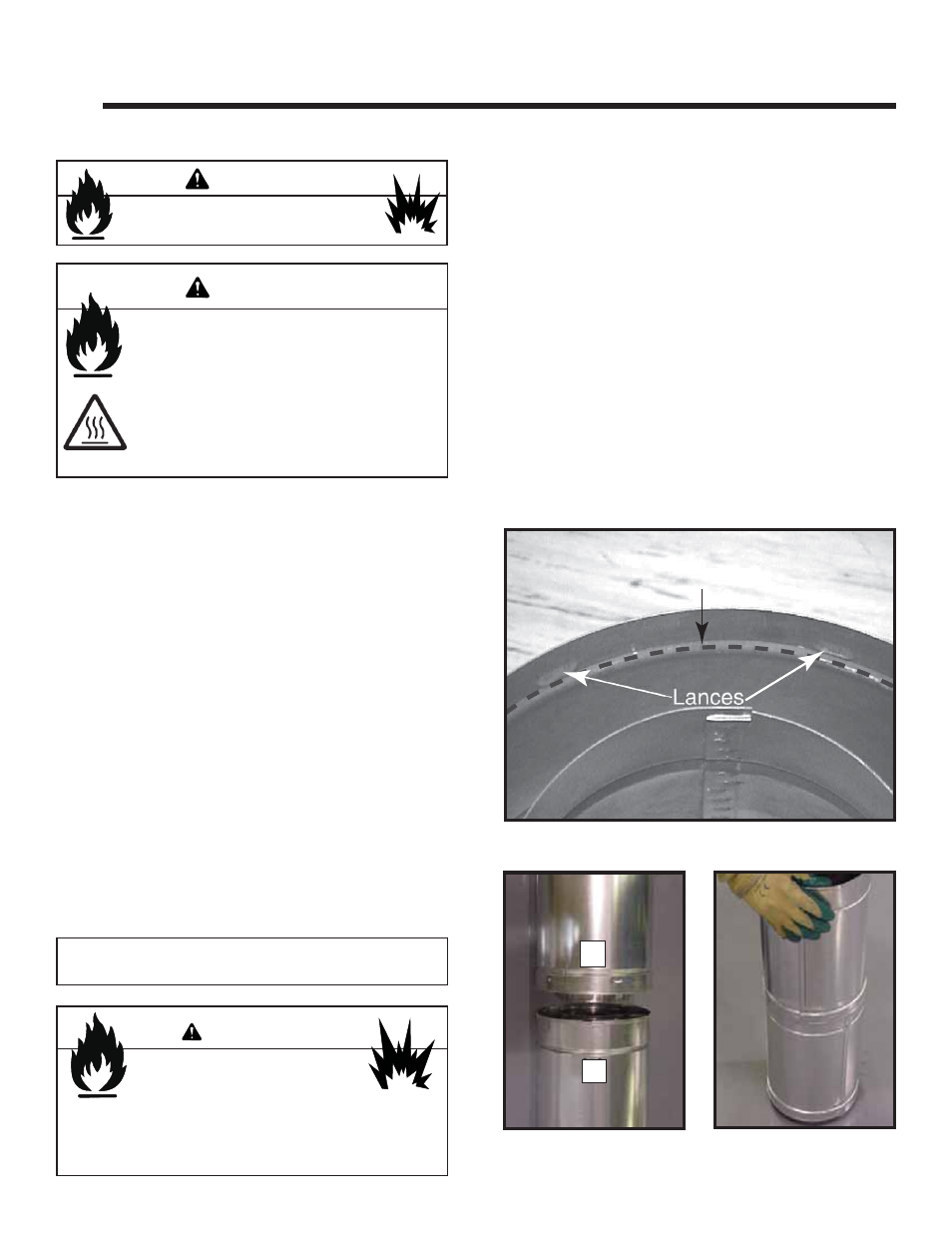 Lances