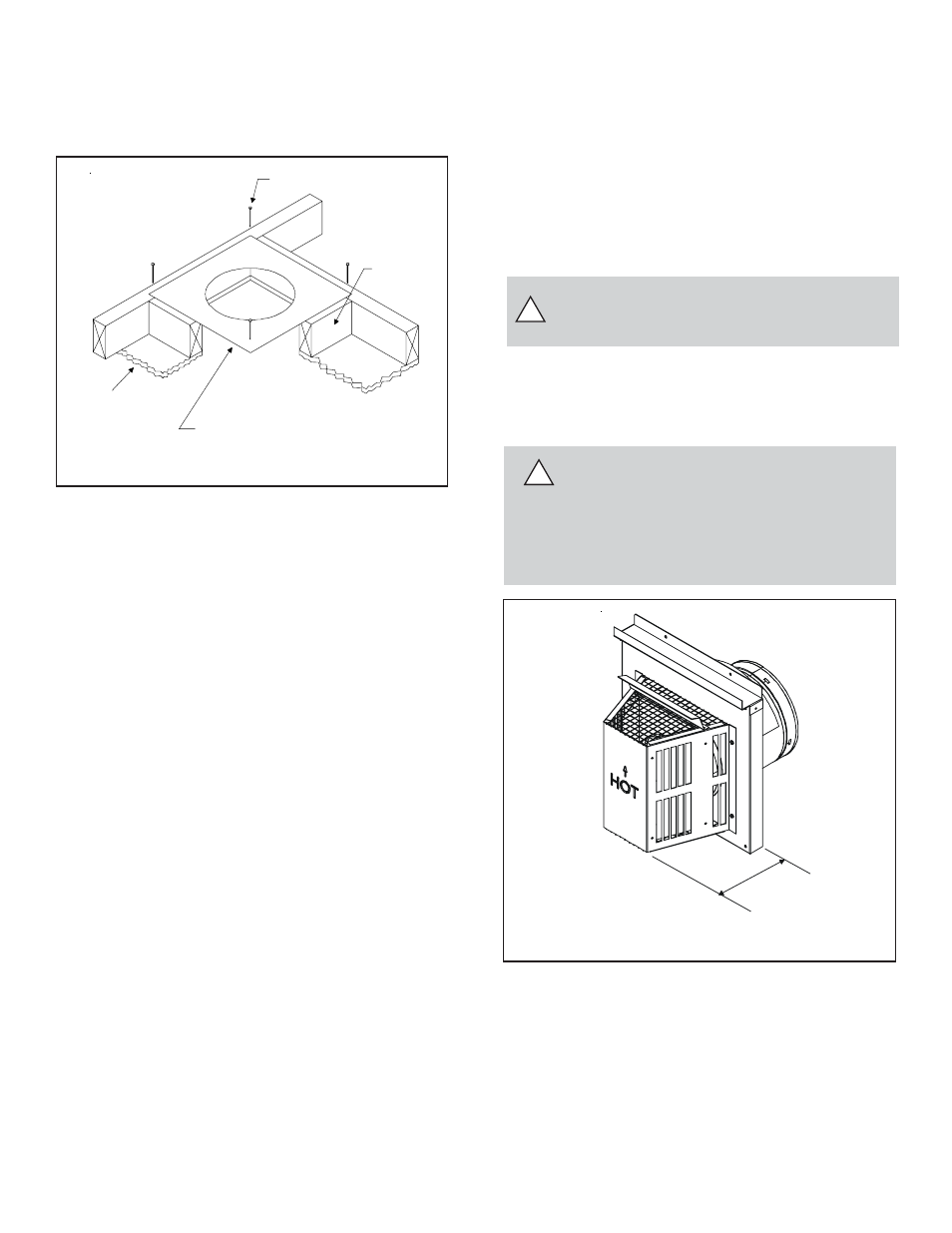 HOT