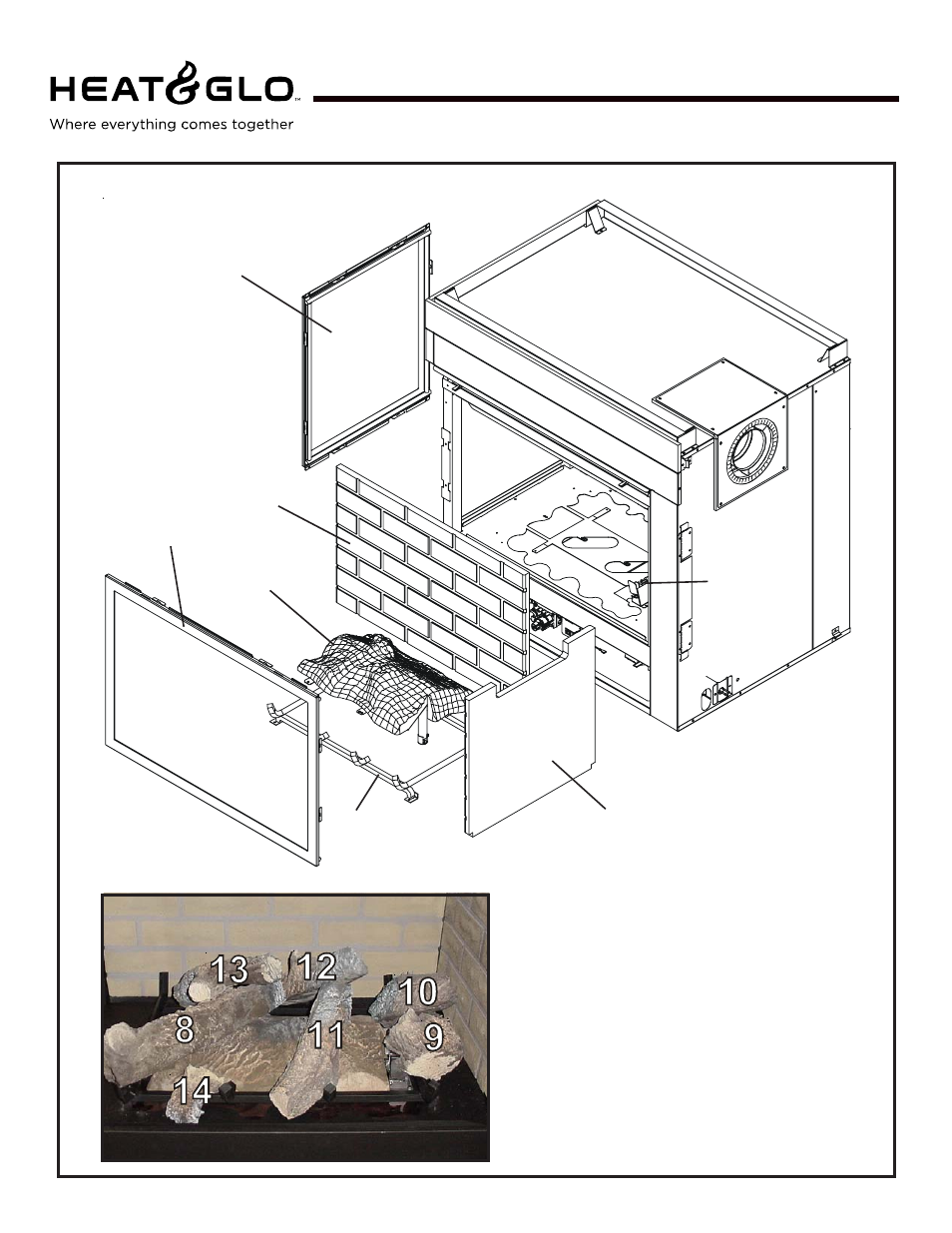 HEAT&GLO™

Where everything comes together

13
12
10
8
11
9
14