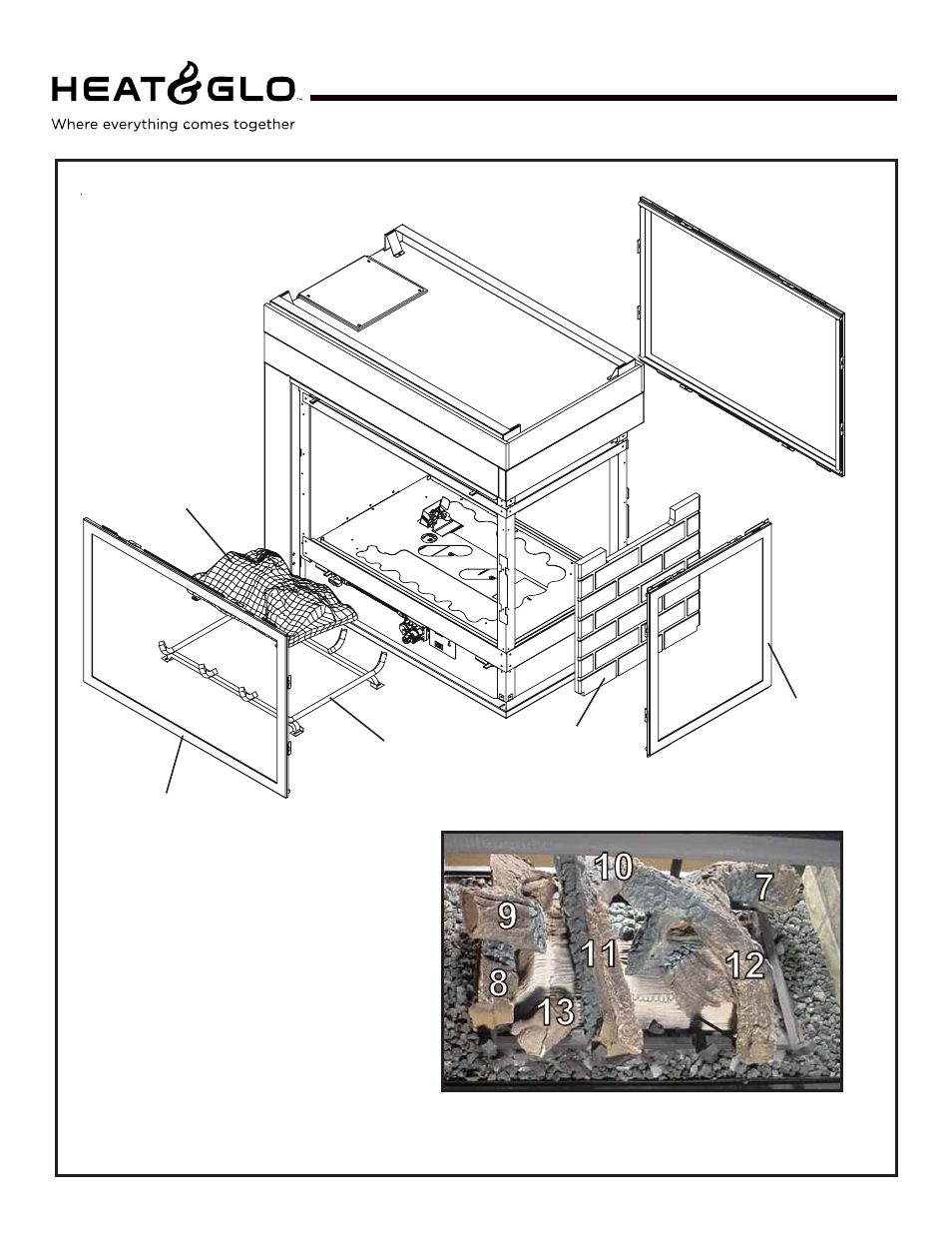 HEAT&GLO™
Where everything comes together

10
7
9
11
12
8
13