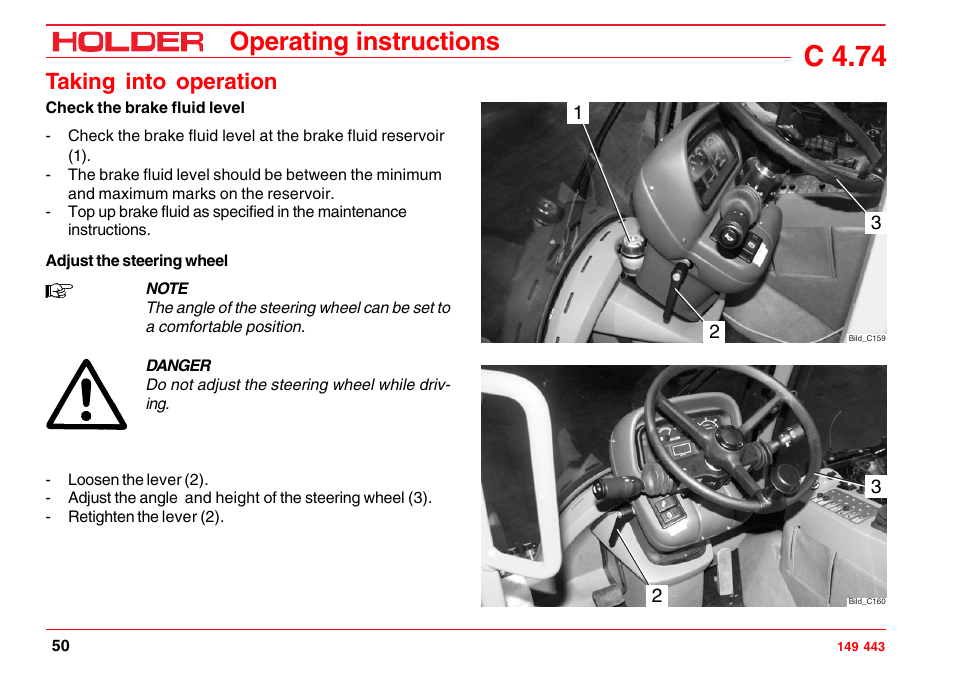 HOLDER Operating instructions

C 4.74

Taking into operation

Check the brake fluid level

- Check the brake fluid level at the brake fluid reservoir (1).
- The brake fluid level should be between the minimum and maximum marks on the reservoir.
- Top up brake fluid as specified in the maintenance instructions.

Adjust the steering wheel

NOTE
The angle of the steering wheel can be set to a comfortable position.

DANGER
Do not adjust the steering wheel while driving.

- Loosen the lever (2).
- Adjust the angle and height of the steering wheel (3).
- Retighten the lever (2).

1
3
2
Bild_C159

3
2
Bild_C160

50

149 443