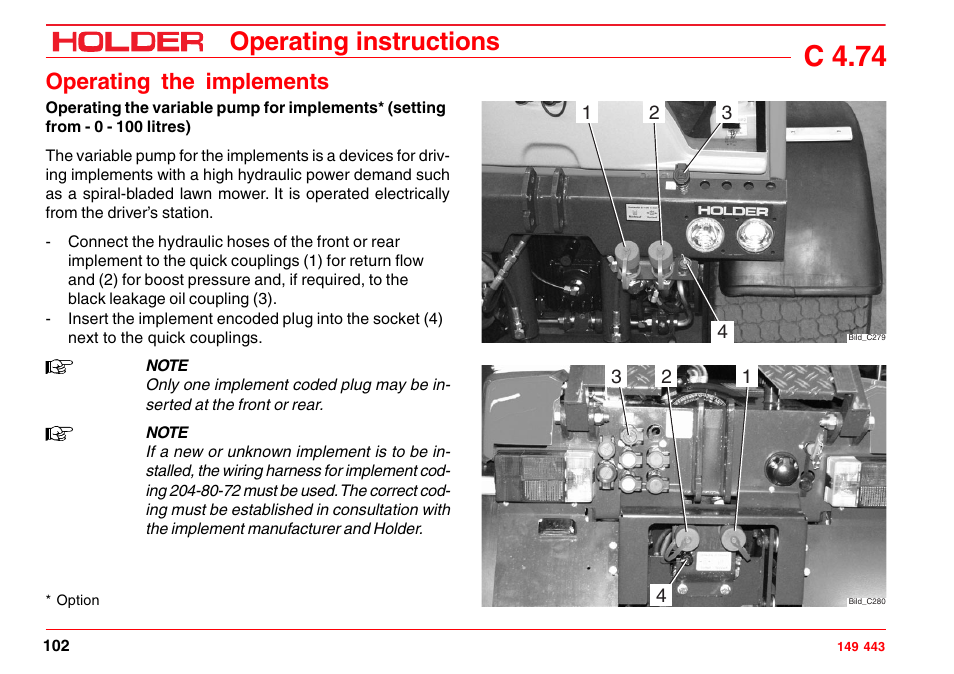 HOLDER Operating instructions

C 4.74

Operating the implements

Operating the variable pump for implements* (setting from - 0 - 100 litres)

The variable pump for the implements is a devices for driving implements with a high hydraulic power demand such as a spiral-bladed lawn mower. It is operated electrically from the driver's station.

- Connect the hydraulic hoses of the front or rear implement to the quick couplings (1) for return flow and (2) for boost pressure and, if required, to the black leakage oil coupling (3).
- Insert the implement encoded plug into the socket (4) next to the quick couplings.

☞ NOTE
Only one implement coded plug may be inserted at the front or rear.

☞ NOTE
If a new or unknown implement is to be installed, the wiring harness for implement coding 204-80-72 must be used. The correct coding must be established in consultation with the implement manufacturer and Holder.

* Option

1 2 3
HOLDER
4
Bild_C279

3 2 1
4
Bild_C280

102

149 443