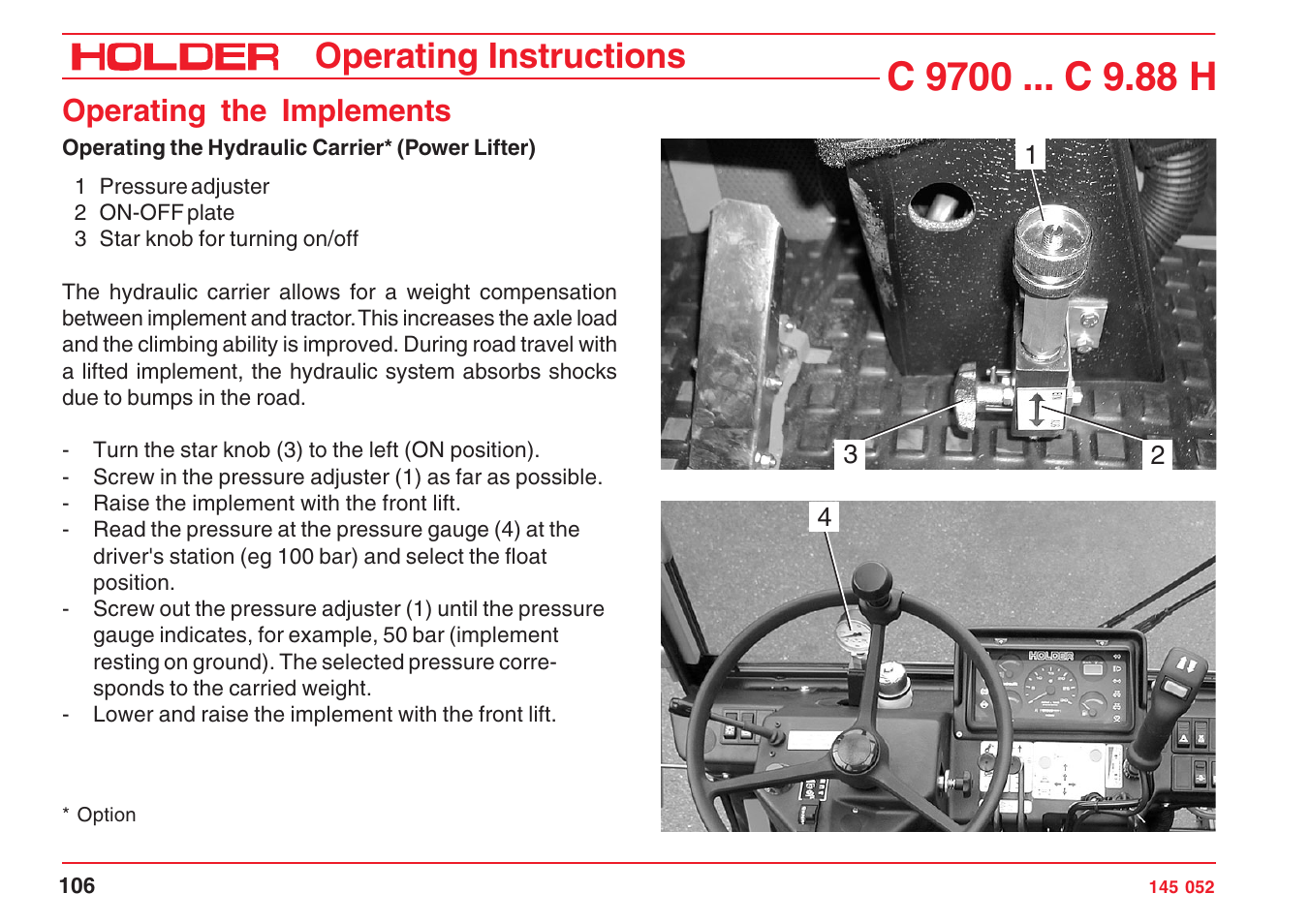 HOLDER Operating Instructions

C 9700 ... C 9.88 H

Operating the Implements

Operating the Hydraulic Carrier* (Power Lifter)

1 Pressure adjuster
2 ON-OFF plate
3 Star knob for turning on/off

The hydraulic carrier allows for a weight compensation between implement and tractor. This increases the axle load and the climbing ability is improved. During road travel with a lifted implement, the hydraulic system absorbs shocks due to bumps in the road.

- Turn the star knob (3) to the left (ON position).
- Screw in the pressure adjuster (1) as far as possible.
- Raise the implement with the front lift.
- Read the pressure at the pressure gauge (4) at the driver's station (eg 100 bar) and select the float position.
- Screw out the pressure adjuster (1) until the pressure gauge indicates, for example, 50 bar (implement resting on ground). The selected pressure corresponds to the carried weight.
- Lower and raise the implement with the front lift.

* Option

1

3

2

4

HOLDER

106

145 052