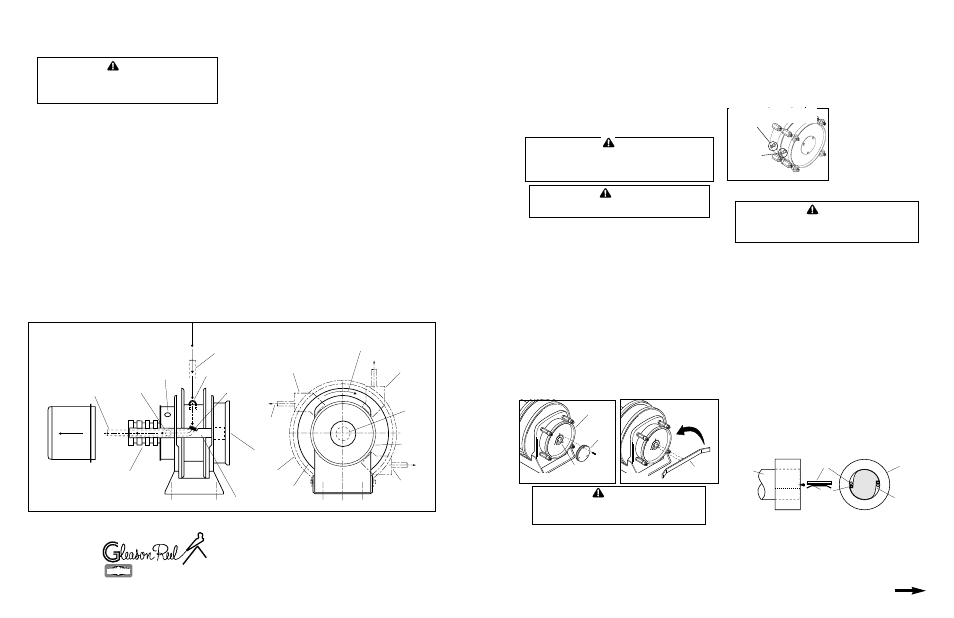 Gleason Reel